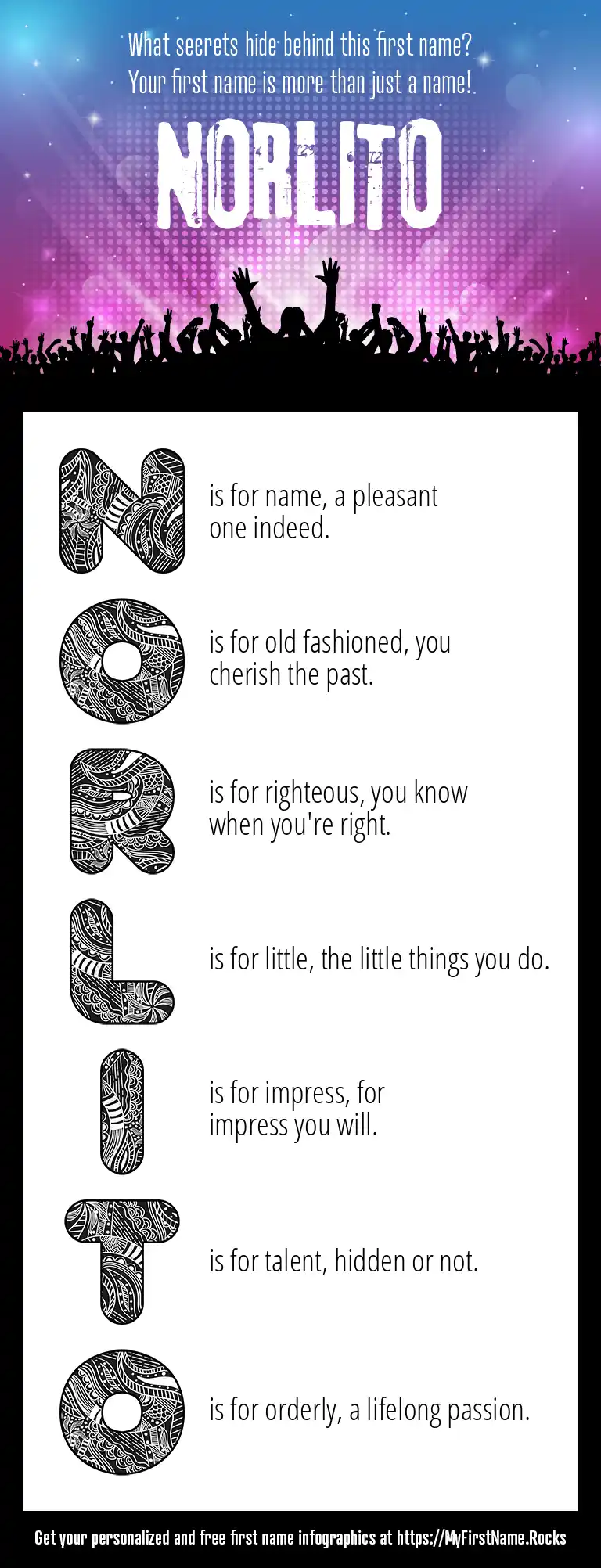 What secrets hide behind this first name?
Your first name is more than just a name!

NORLITO

N is for name, a pleasant one indeed.

O is for old fashioned, you cherish the past.

R is for righteous, you know when you're right.

L is for little, the little things you do.

I is for impress, for impress you will.

T is for talent, hidden or not.

O is for orderly, a lifelong passion.

Get your personalized and free first name infographics at https://MyFirstName.Rocks