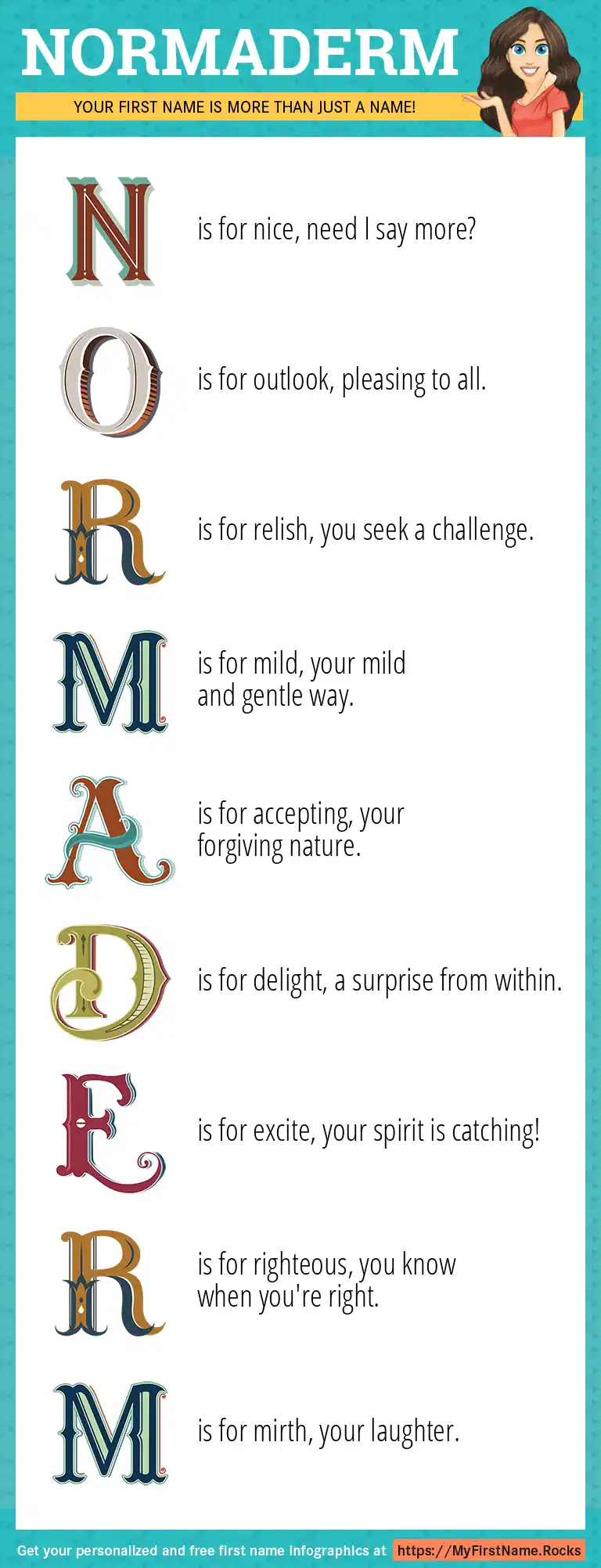 NORMADERM
YOUR FIRST NAME IS MORE THAN JUST A NAME!

N is for nice, need I say more?

O is for outlook, pleasing to all.

R is for relish, you seek a challenge.

M is for mild, your mild and gentle way.

A is for accepting, your forgiving nature.

D is for delight, a surprise from within.

E is for excite, your spirit is catching!

R is for righteous, you know when you're right.

M is for mirth, your laughter.

Get your personalized and free first name infographics at https://MyFirstName.Rocks