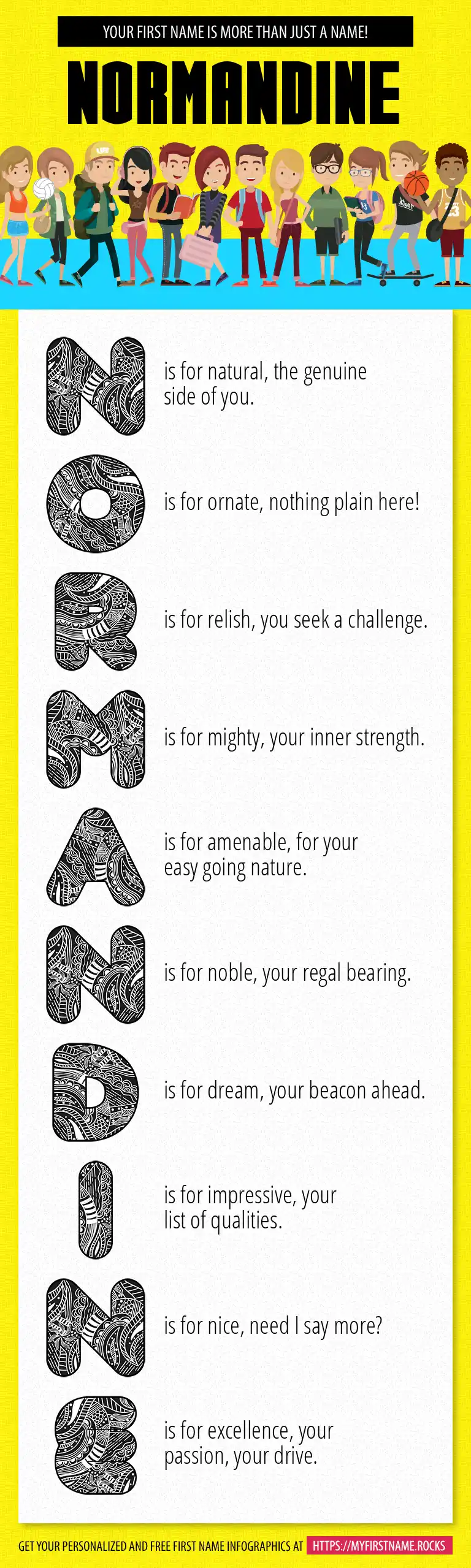 YOUR FIRST NAME IS MORE THAN JUST A NAME!

NORMANDINE

N is for natural, the genuine side of you.

O is for ornate, nothing plain here!

R is for relish, you seek a challenge.

M is for mighty, your inner strength.

A is for amenable, for your easy going nature.

N is for noble, your regal bearing.

D is for dream, your beacon ahead.

I is for impressive, your list of qualities.

N is for nice, need I say more?

E is for excellence, your passion, your drive.

GET YOUR PERSONALIZED AND FREE FIRST NAME INFOGRAPHICS AT HTTPS://MYFIRSTNAME.ROCKS