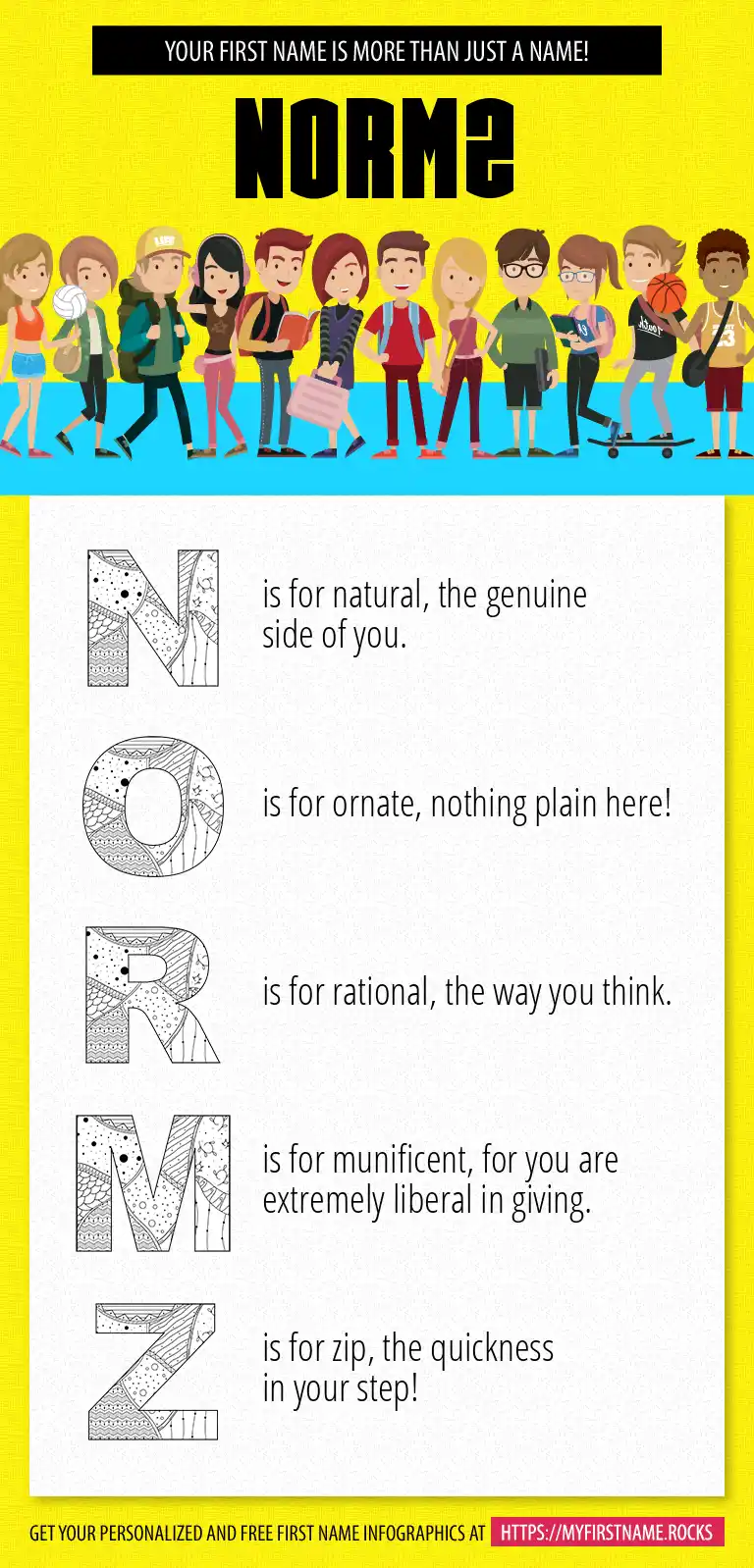 YOUR FIRST NAME IS MORE THAN JUST A NAME!

NORMZ

N is for natural, the genuine side of you.

O is for ornate, nothing plain here!

R is for rational, the way you think.

M is for munificent, for you are extremely liberal in giving.

Z is for zip, the quickness in your step!

GET YOUR PERSONALIZED AND FREE FIRST NAME INFOGRAPHICS AT HTTPS://MYFIRSTNAME.ROCKS