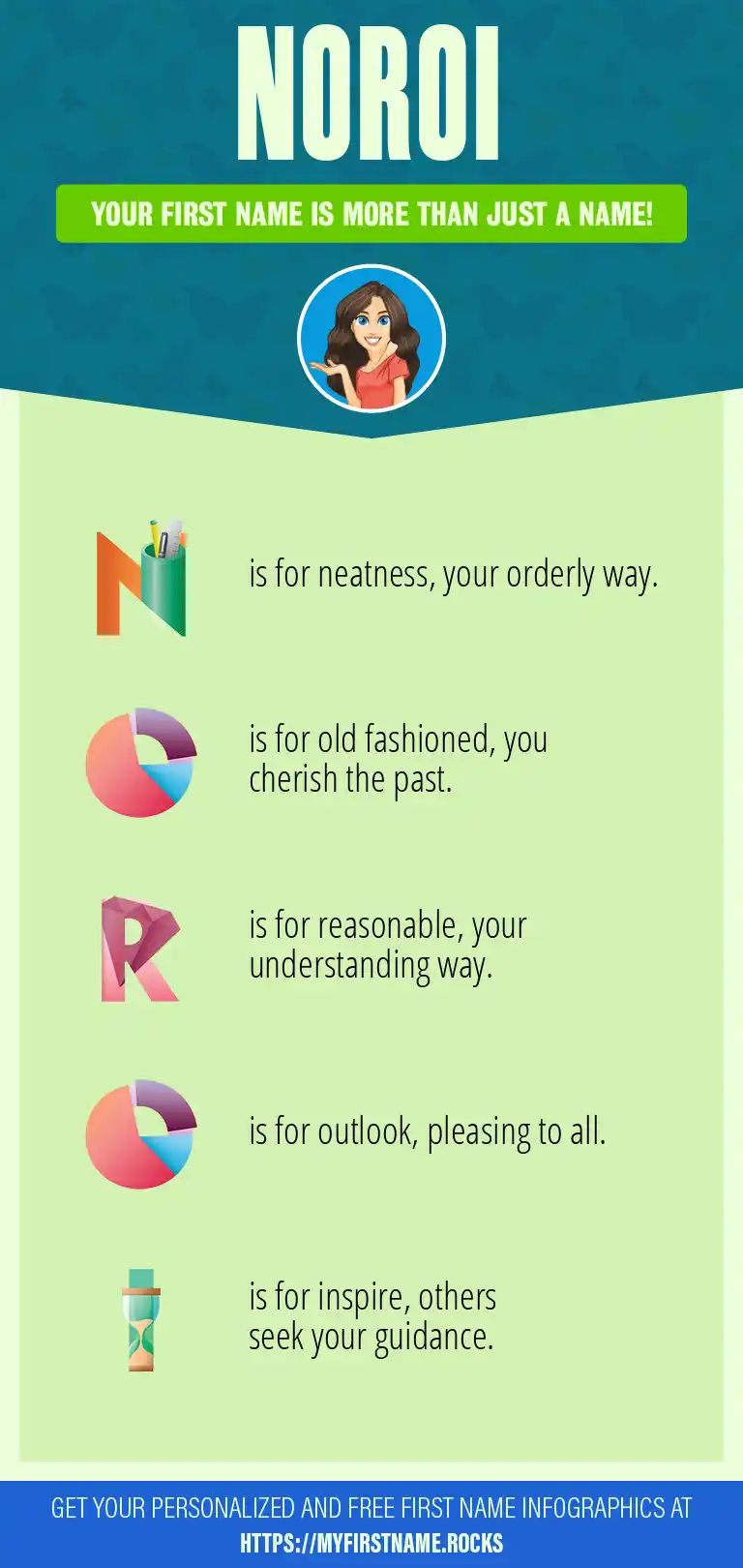 NOROI

YOUR FIRST NAME IS MORE THAN JUST A NAME!

N is for neatness, your orderly way.

O is for old fashioned, you cherish the past.

R is for reasonable, your understanding way.

O is for outlook, pleasing to all.

I is for inspire, others seek your guidance.

GET YOUR PERSONALIZED AND FREE FIRST NAME INFOGRAPHICS AT HTTPS://MYFIRSTNAME.ROCKS