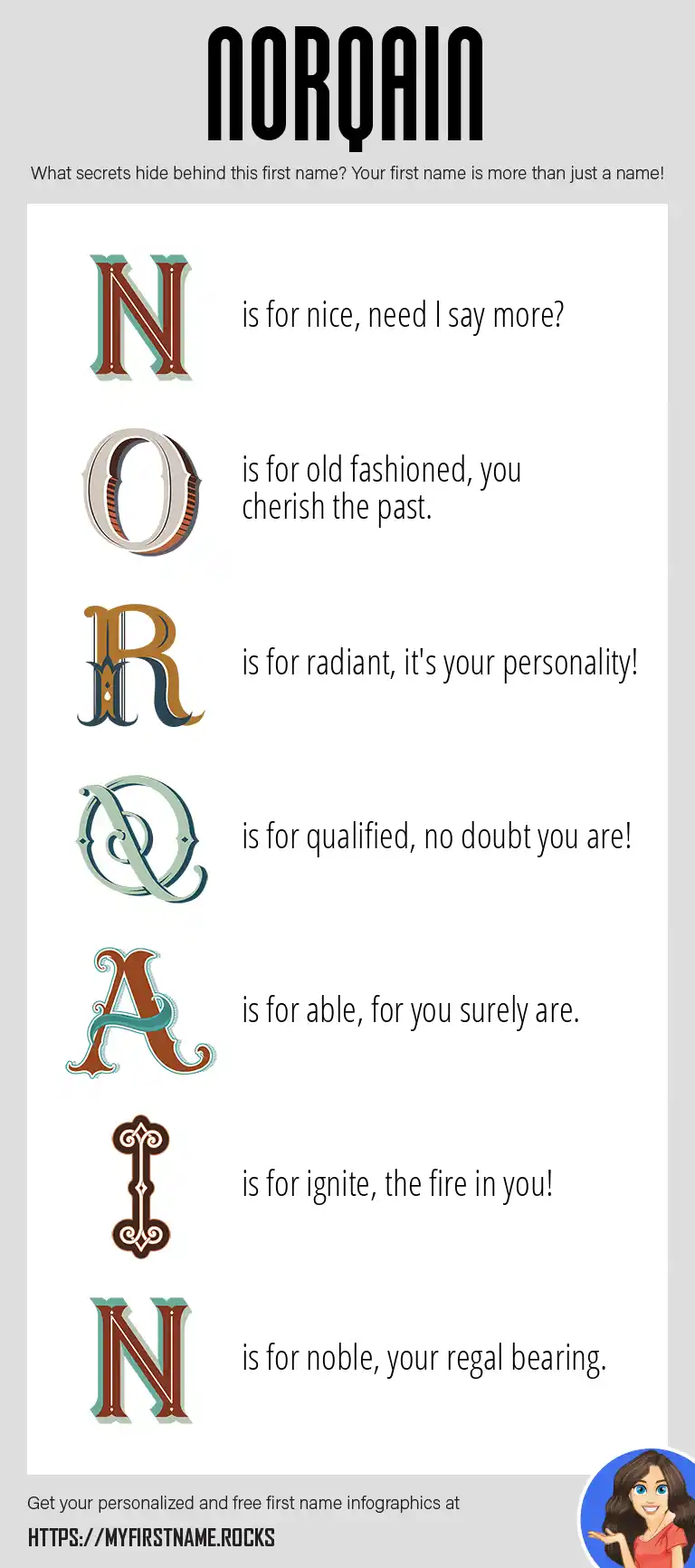 NORQAIN

What secrets hide behind this first name? Your first name is more than just a name!

N is for nice, need I say more?

O is for old fashioned, you cherish the past.

R is for radiant, it's your personality!

Q is for qualified, no doubt you are!

A is for able, for you surely are.

I is for ignite, the fire in you!

N is for noble, your regal bearing.

Get your personalized and free first name infographics at

HTTPS://MYFIRSTNAME.ROCKS