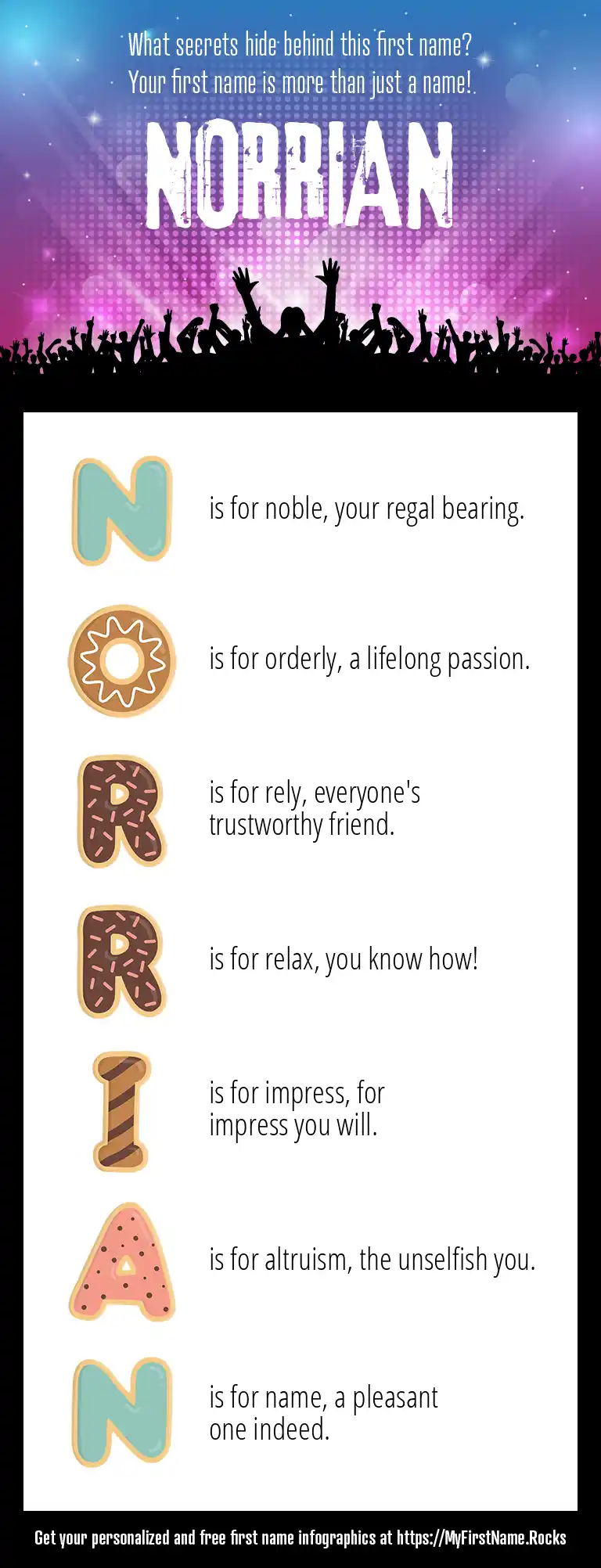 What secrets hide behind this first name?
Your first name is more than just a name!

NORRIAN

N is for noble, your regal bearing.

O is for orderly, a lifelong passion.

R is for rely, everyone's trustworthy friend.

R is for relax, you know how!

I is for impress, for impress you will.

A is for altruism, the unselfish you.

N is for name, a pleasant one indeed.

Get your personalized and free first name infographics at https://MyFirstName.Rocks