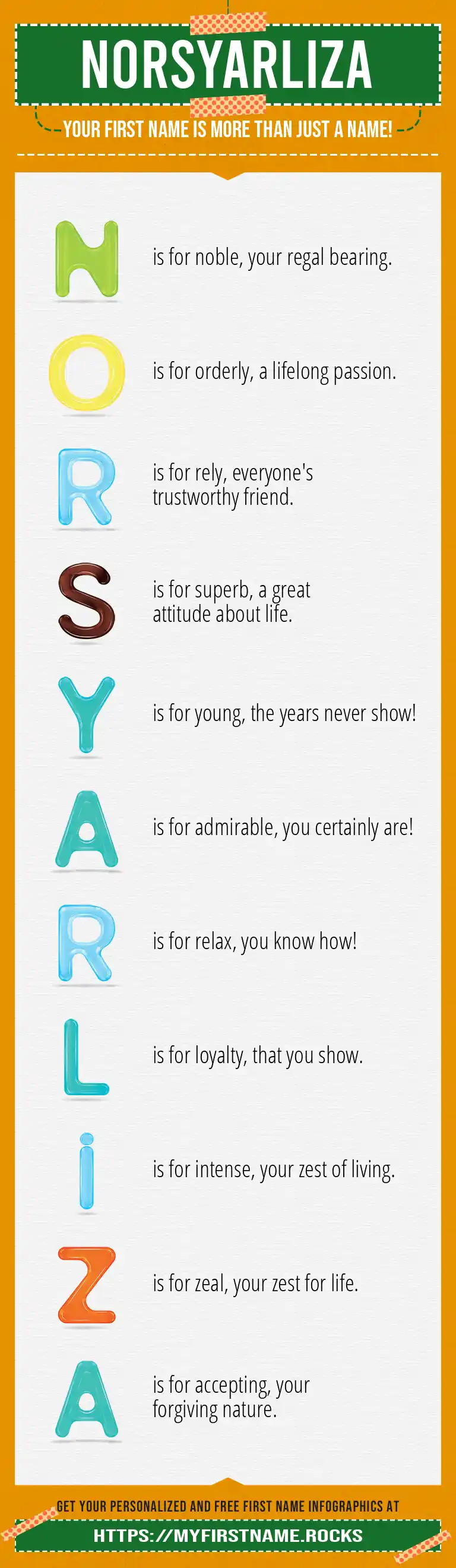 NORSYARLIZA

YOUR FIRST NAME IS MORE THAN JUST A NAME!

N is for noble, your regal bearing.

O is for orderly, a lifelong passion.

R is for rely, everyone's trustworthy friend.

S is for superb, a great attitude about life.

Y is for young, the years never show!

A is for admirable, you certainly are!

R is for relax, you know how!

L is for loyalty, that you show.

i is for intense, your zest of living.

Z is for zeal, your zest for life.

A is for accepting, your forgiving nature.

GET YOUR PERSONALIZED AND FREE FIRST NAME INFOGRAPHICS AT

HTTPS://MYFIRSTNAME.ROCKS