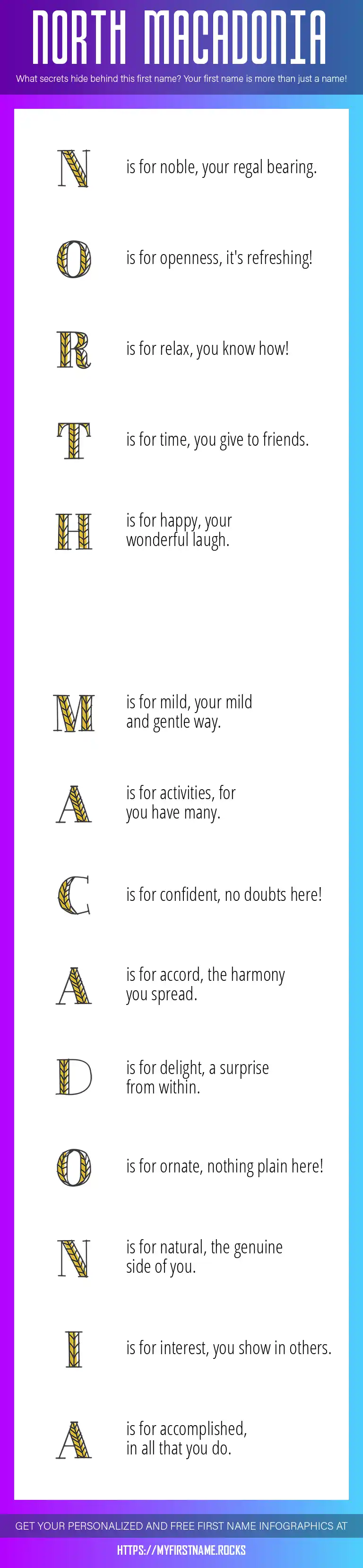 NORTH MACADONIA

What secrets hide behind this first name? Your first name is more than just a name!

N is for noble, your regal bearing.

O is for openness, it's refreshing!

R is for relax, you know how!

T is for time, you give to friends.

H is for happy, your wonderful laugh.

M is for mild, your mild and gentle way.

A is for activities, for you have many.

C is for confident, no doubts here!

A is for accord, the harmony you spread.

D is for delight, a surprise from within.

O is for ornate, nothing plain here!

N is for natural, the genuine side of you.

I is for interest, you show in others.

A is for accomplished, in all that you do.

GET YOUR PERSONALIZED AND FREE FIRST NAME INFOGRAPHICS AT

HTTPS://MYFIRSTNAME.ROCKS