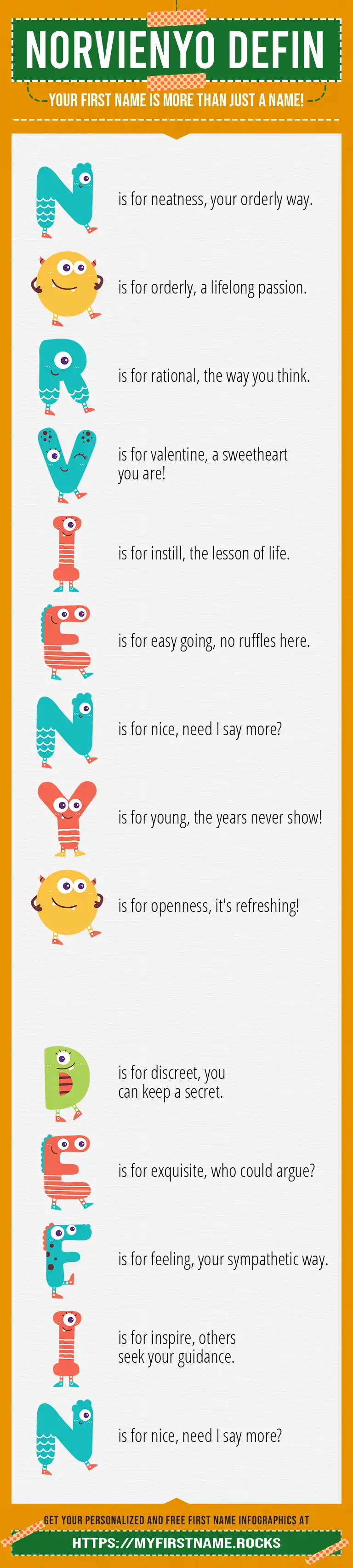 NORVIENYO DEFIN

YOUR FIRST NAME IS MORE THAN JUST A NAME!

N is for neatness, your orderly way.

O is for orderly, a lifelong passion.

R is for rational, the way you think.

V is for valentine, a sweetheart you are!

I is for instill, the lesson of life.

E is for easy going, no ruffles here.

N is for nice, need I say more?

Y is for young, the years never show!

O is for openness, it's refreshing!

D is for discreet, you can keep a secret.

E is for exquisite, who could argue?

F is for feeling, your sympathetic way.

I is for inspire, others seek your guidance.

N is for nice, need I say more?

GET YOUR PERSONALIZED AND FREE FIRST NAME INFOGRAPHICS AT

HTTPS://MYFIRSTNAME.ROCKS