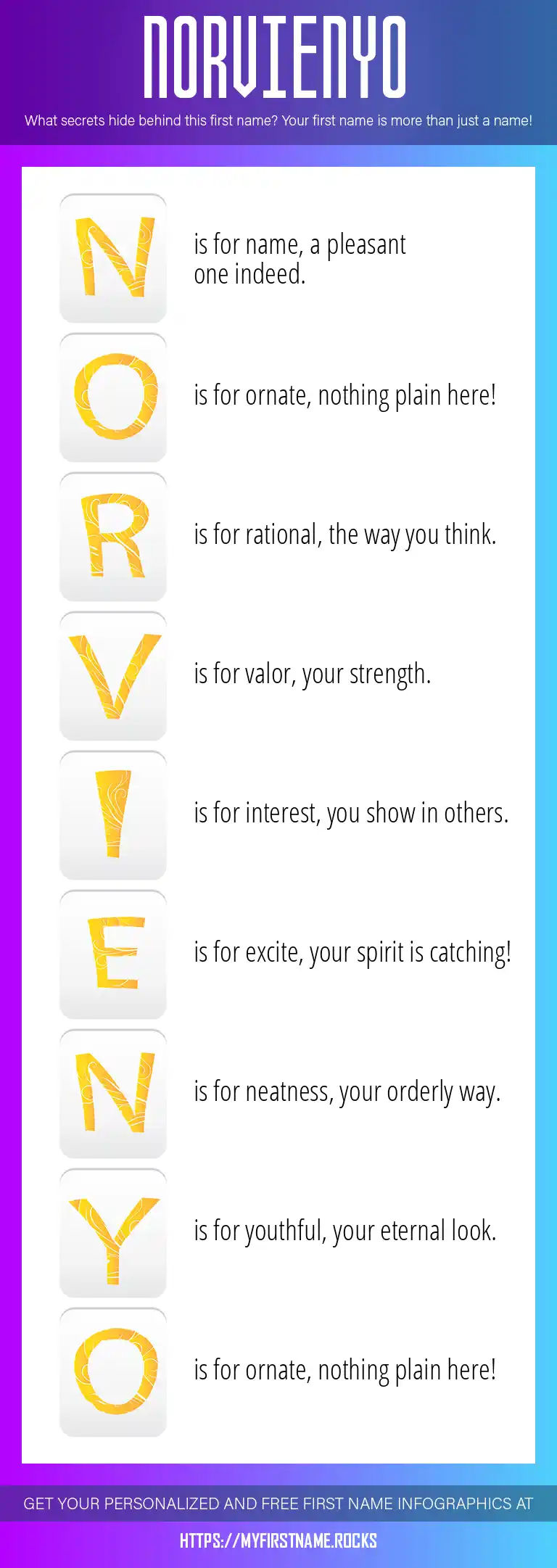 NORVIENYO

What secrets hide behind this first name? Your first name is more than just a name!

N is for name, a pleasant one indeed.

O is for ornate, nothing plain here!

R is for rational, the way you think.

V is for valor, your strength.

I is for interest, you show in others.

E is for excite, your spirit is catching!

N is for neatness, your orderly way.

Y is for youthful, your eternal look.

O is for ornate, nothing plain here!

GET YOUR PERSONALIZED AND FREE FIRST NAME INFOGRAPHICS AT

HTTPS://MYFIRSTNAME.ROCKS