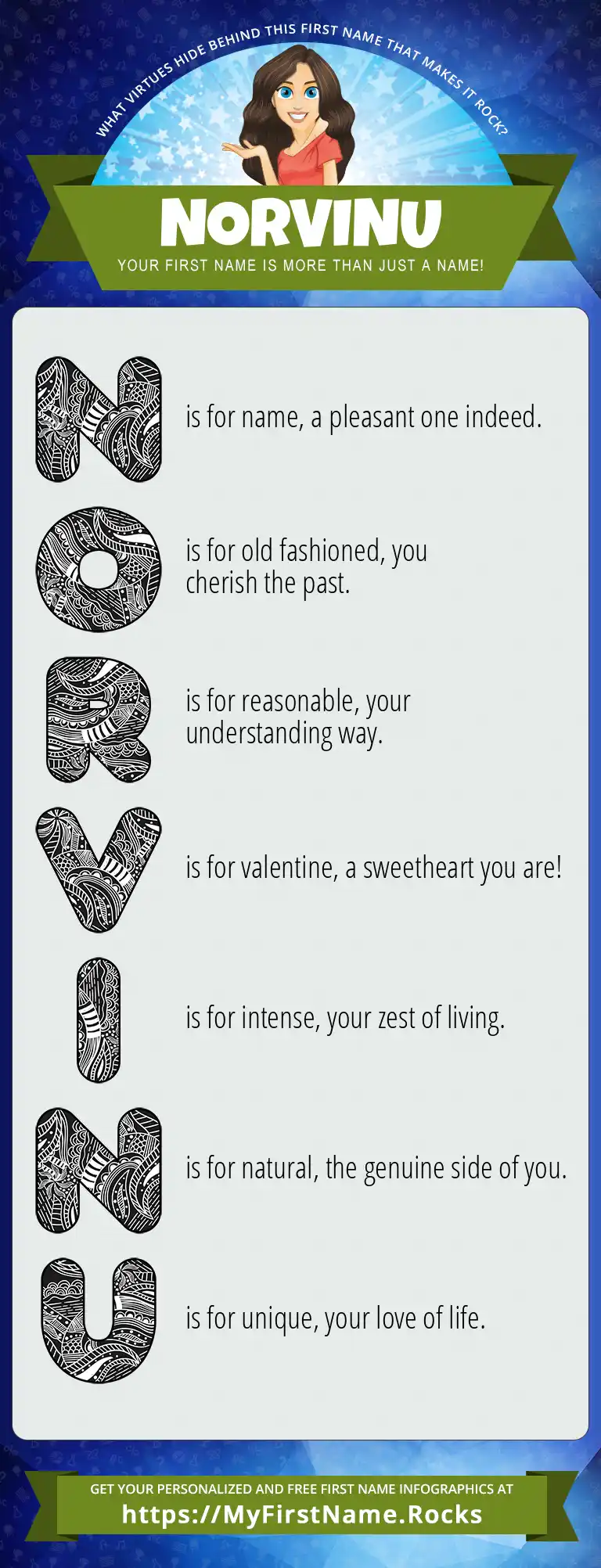 WHAT VIRTUES HIDE BEHIND THIS FIRST NAME THAT MAKES IT ROCK?

NORVINU

YOUR FIRST NAME IS MORE THAN JUST A NAME!

N is for name, a pleasant one indeed.

O is for old fashioned, you cherish the past.

R is for reasonable, your understanding way.

V is for valentine, a sweetheart you are!

I is for intense, your zest of living.

N is for natural, the genuine side of you.

U is for unique, your love of life.

GET YOUR PERSONALIZED AND FREE FIRST NAME INFOGRAPHICS AT

https://MyFirstName.Rocks