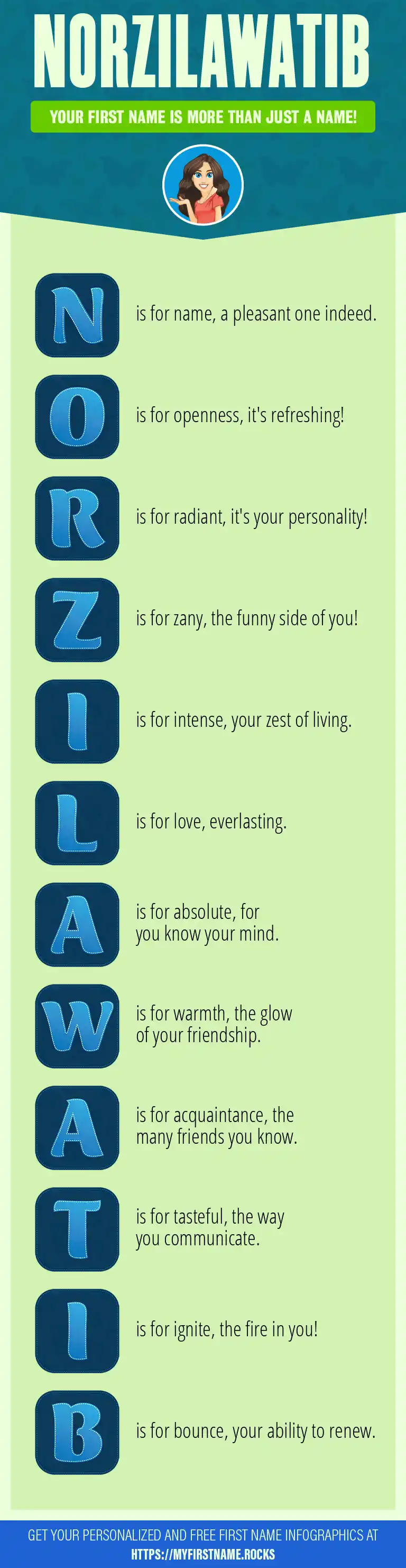 NORZILAWATIB

YOUR FIRST NAME IS MORE THAN JUST A NAME!

N is for name, a pleasant one indeed.

O is for openness, it's refreshing!

R is for radiant, it's your personality!

Z is for zany, the funny side of you!

I is for intense, your zest of living.

L is for love, everlasting.

A is for absolute, for you know your mind.

W is for warmth, the glow of your friendship.

A is for acquaintance, the many friends you know.

T is for tasteful, the way you communicate.

I is for ignite, the fire in you!

B is for bounce, your ability to renew.

GET YOUR PERSONALIZED AND FREE FIRST NAME INFOGRAPHICS AT HTTPS://MYFIRSTNAME.ROCKS