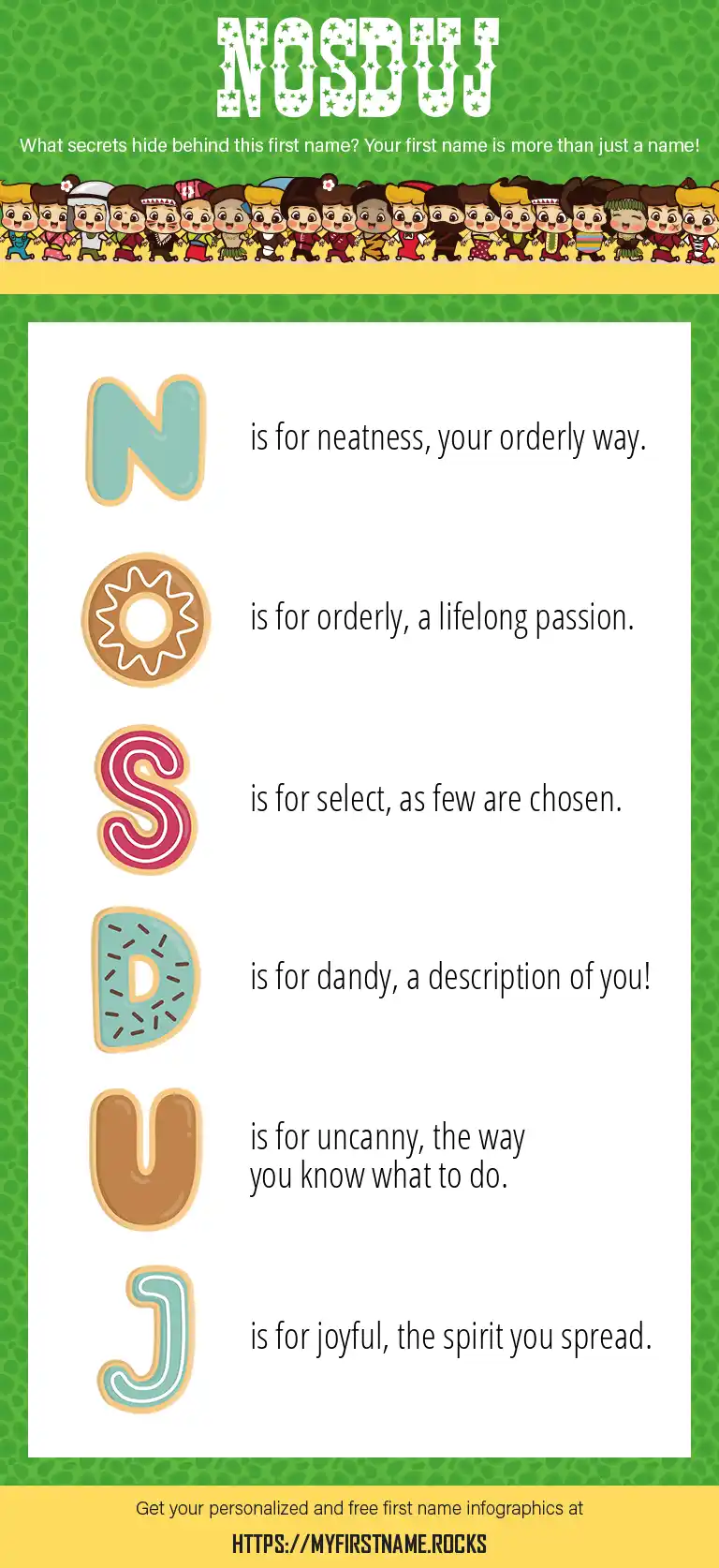 NOSDUJ

What secrets hide behind this first name? Your first name is more than just a name!

N is for neatness, your orderly way.

O is for orderly, a lifelong passion.

S is for select, as few are chosen.

D is for dandy, a description of you!

U is for uncanny, the way you know what to do.

J is for joyful, the spirit you spread.

Get your personalized and free first name infographics at

HTTPS://MYFIRSTNAME.ROCKS