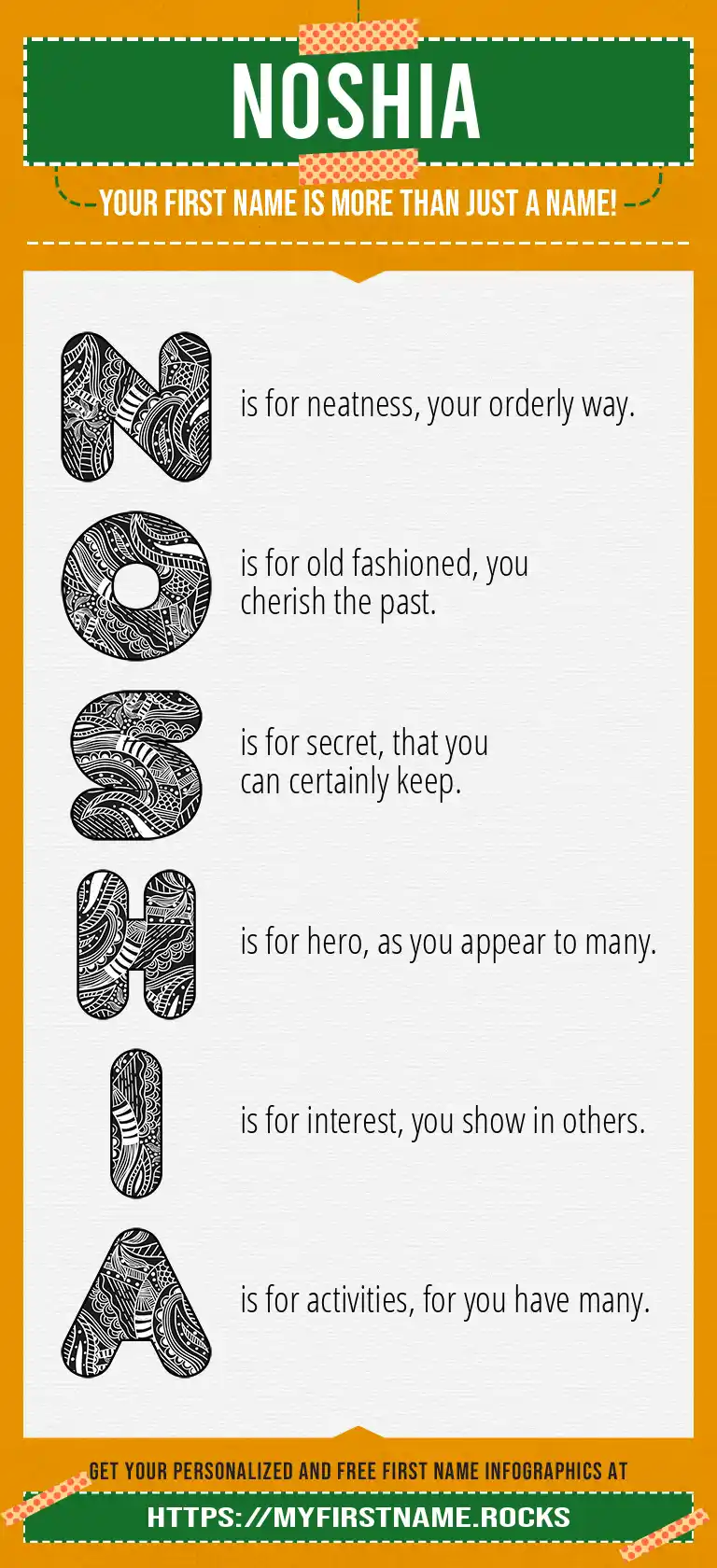 NOSHIA

YOUR FIRST NAME IS MORE THAN JUST A NAME!

N is for neatness, your orderly way.

O is for old fashioned, you cherish the past.

S is for secret, that you can certainly keep.

H is for hero, as you appear to many.

I is for interest, you show in others.

A is for activities, for you have many.

GET YOUR PERSONALIZED AND FREE FIRST NAME INFOGRAPHICS AT

HTTPS://MYFIRSTNAME.ROCKS