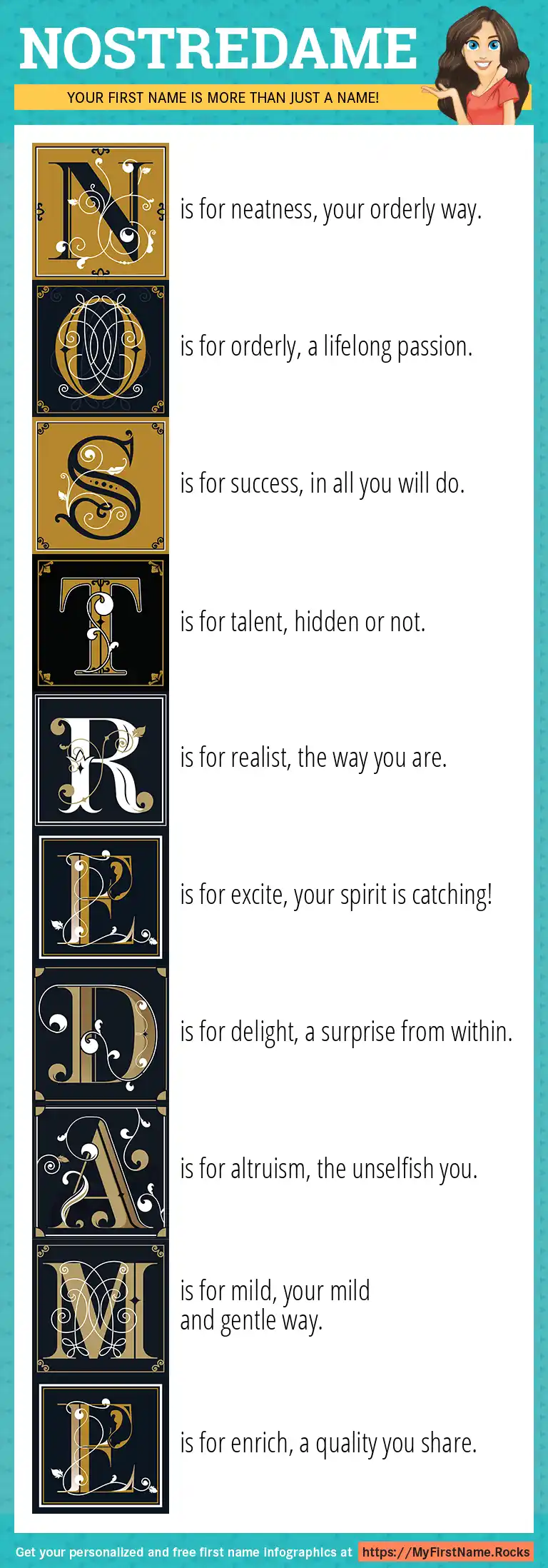 NOSTREDAME

YOUR FIRST NAME IS MORE THAN JUST A NAME!

N is for neatness, your orderly way.

O is for orderly, a lifelong passion.

S is for success, in all you will do.

T is for talent, hidden or not.

R is for realist, the way you are.

E is for excite, your spirit is catching!

D is for delight, a surprise from within.

A is for altruism, the unselfish you.

M is for mild, your mild and gentle way.

E is for enrich, a quality you share.

Get your personalized and free first name infographics at https://MyFirstName.Rocks