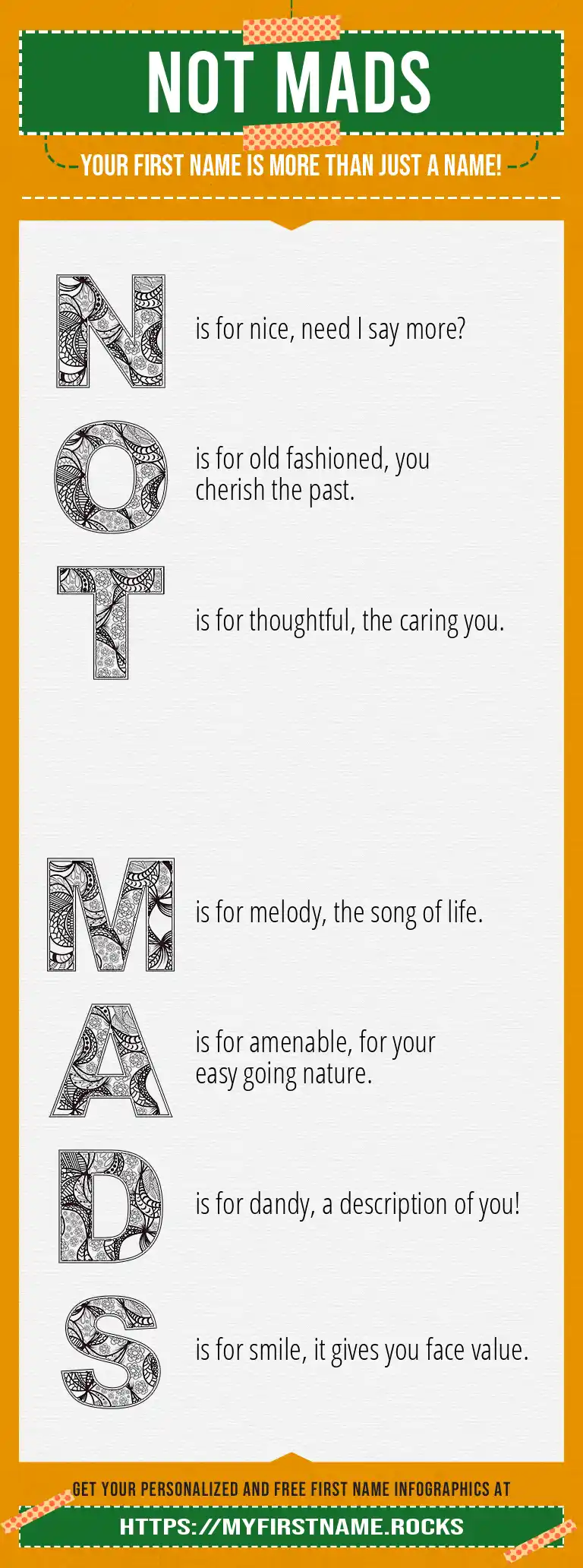 NOT MADS

YOUR FIRST NAME IS MORE THAN JUST A NAME!

N is for nice, need I say more?

O is for old fashioned, you cherish the past.

T is for thoughtful, the caring you.

M is for melody, the song of life.

A is for amenable, for your easy going nature.

D is for dandy, a description of you!

S is for smile, it gives you face value.

GET YOUR PERSONALIZED AND FREE FIRST NAME INFOGRAPHICS AT

HTTPS://MYFIRSTNAME.ROCKS