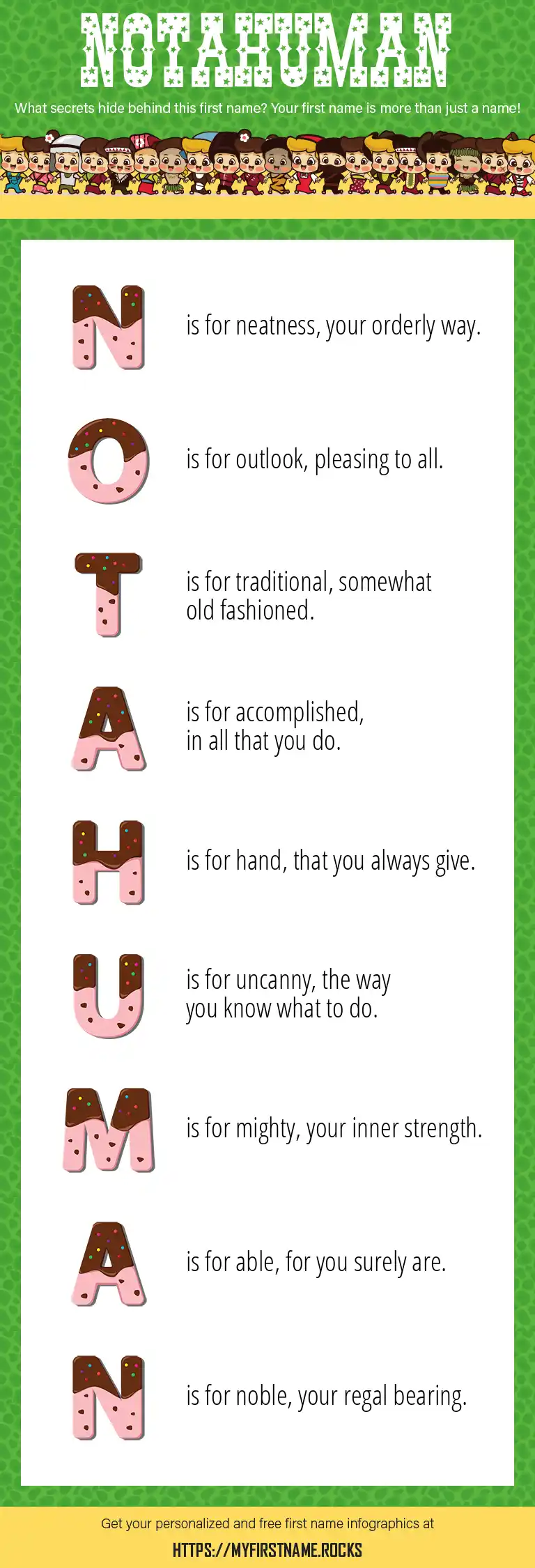 NOTAHUMAN

What secrets hide behind this first name? Your first name is more than just a name!

N is for neatness, your orderly way.

O is for outlook, pleasing to all.

T is for traditional, somewhat old fashioned.

A is for accomplished, in all that you do.

H is for hand, that you always give.

U is for uncanny, the way you know what to do.

M is for mighty, your inner strength.

A is for able, for you surely are.

N is for noble, your regal bearing.

Get your personalized and free first name infographics at

HTTPS://MYFIRSTNAME.ROCKS