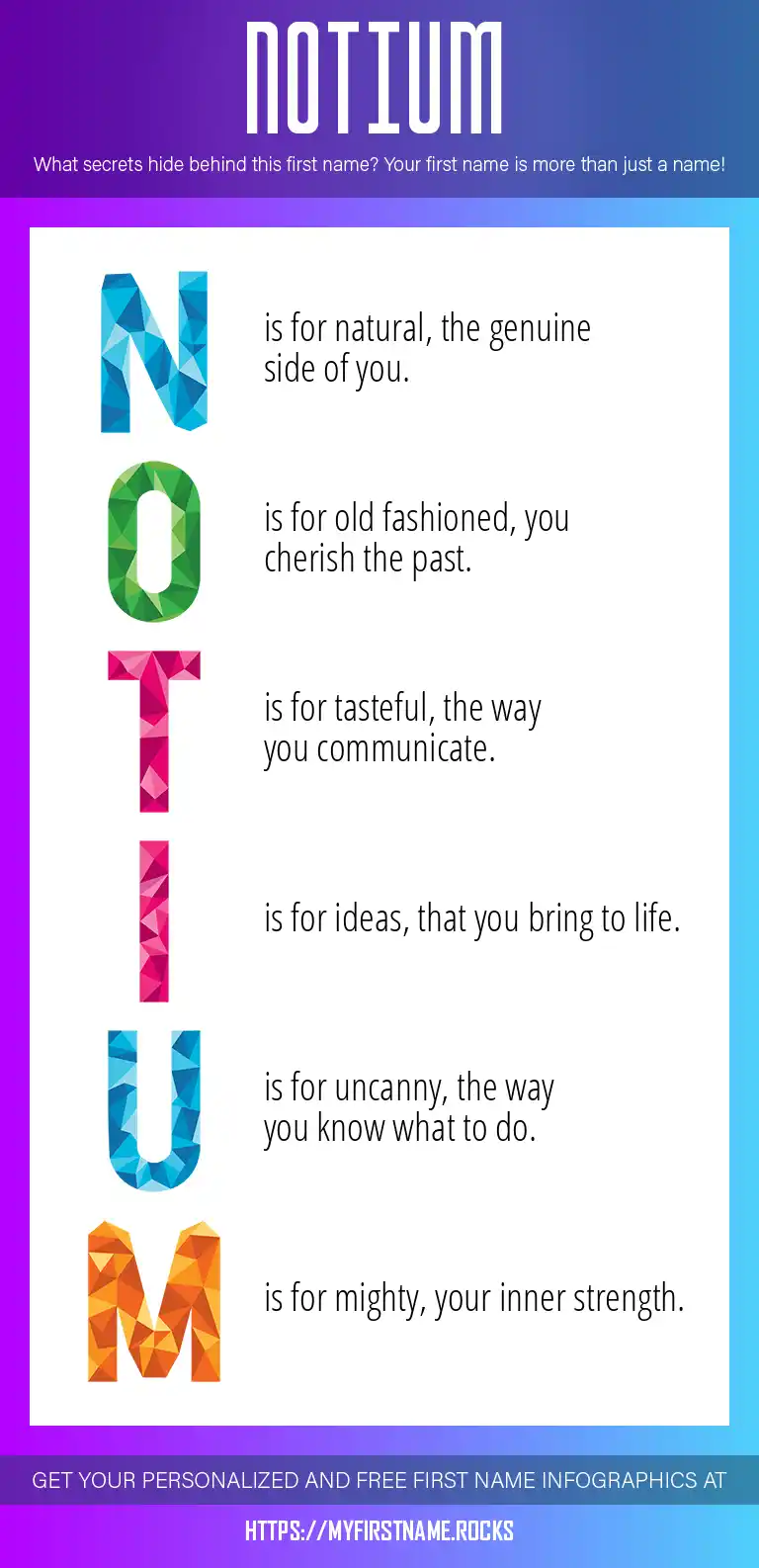 NOTIUM

What secrets hide behind this first name? Your first name is more than just a name!

N is for natural, the genuine side of you.

O is for old fashioned, you cherish the past.

T is for tasteful, the way you communicate.

I is for ideas, that you bring to life.

U is for uncanny, the way you know what to do.

M is for mighty, your inner strength.

GET YOUR PERSONALIZED AND FREE FIRST NAME INFOGRAPHICS AT

HTTPS://MYFIRSTNAME.ROCKS