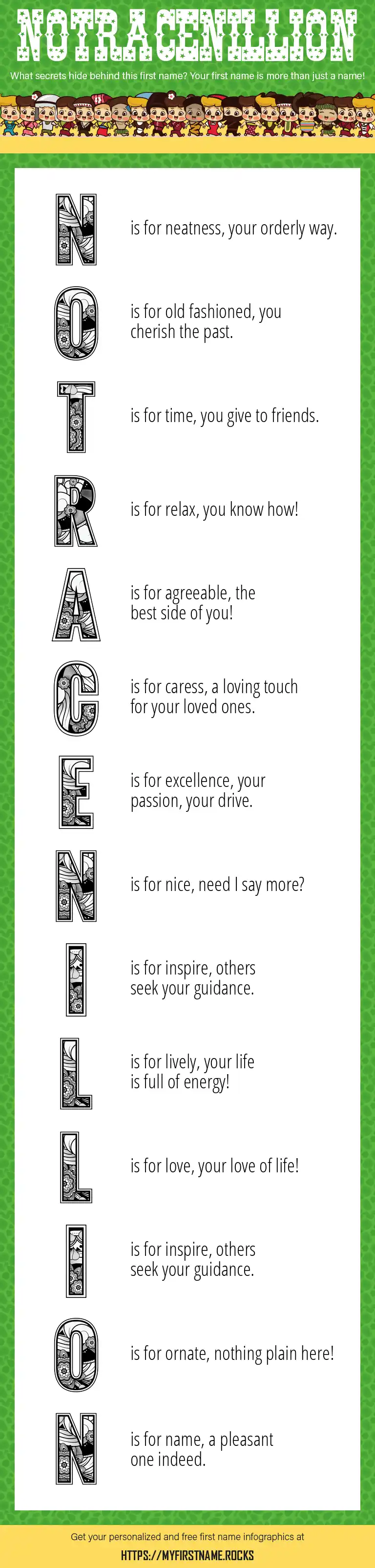 NOTRACENILLION

What secrets hide behind this first name? Your first name is more than just a name!

N is for neatness, your orderly way.

O is for old fashioned, you cherish the past.

T is for time, you give to friends.

R is for relax, you know how!

A is for agreeable, the best side of you!

C is for caress, a loving touch for your loved ones.

E is for excellence, your passion, your drive.

N is for nice, need I say more?

I is for inspire, others seek your guidance.

L is for lively, your life is full of energy!

L is for love, your love of life!

I is for inspire, others seek your guidance.

O is for ornate, nothing plain here!

N is for name, a pleasant one indeed.

Get your personalized and free first name infographics at

HTTPS://MYFIRSTNAME.ROCKS