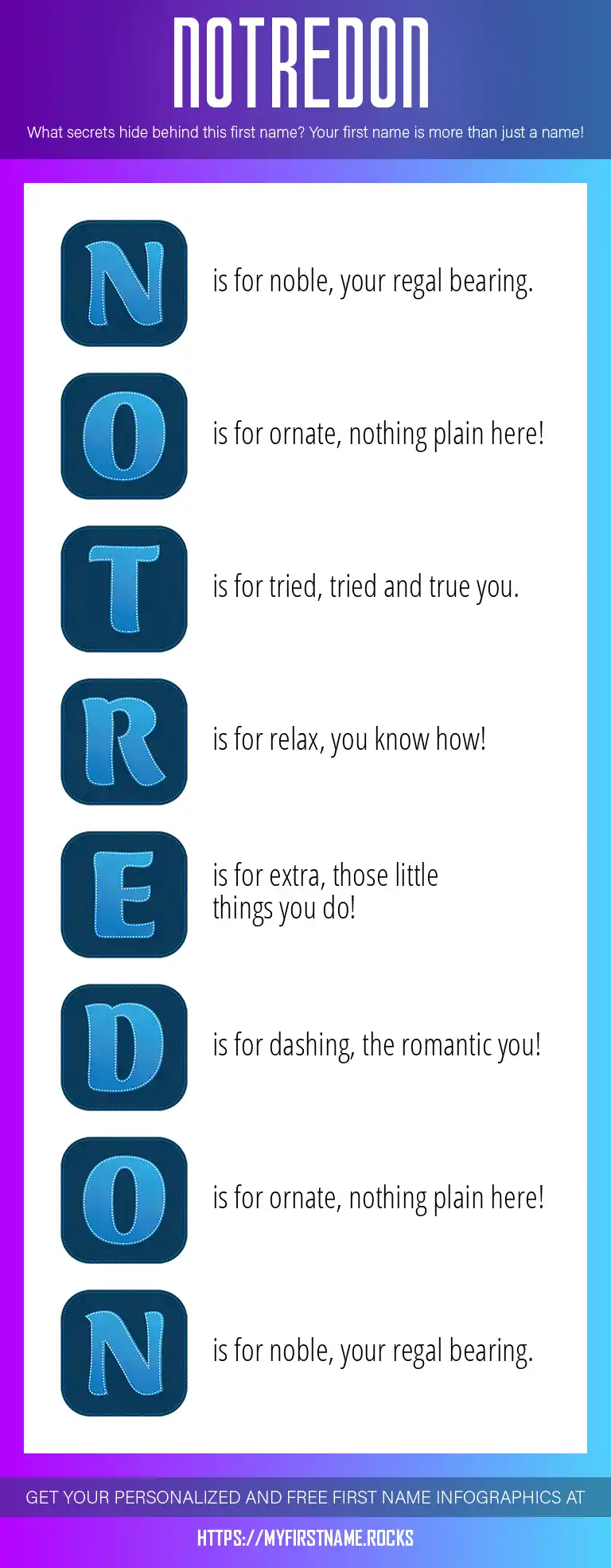 NOTREDON

What secrets hide behind this first name? Your first name is more than just a name!

N is for noble, your regal bearing.

O is for ornate, nothing plain here!

T is for tried, tried and true you.

R is for relax, you know how!

E is for extra, those little things you do!

D is for dashing, the romantic you!

O is for ornate, nothing plain here!

N is for noble, your regal bearing.

GET YOUR PERSONALIZED AND FREE FIRST NAME INFOGRAPHICS AT

HTTPS://MYFIRSTNAME.ROCKS