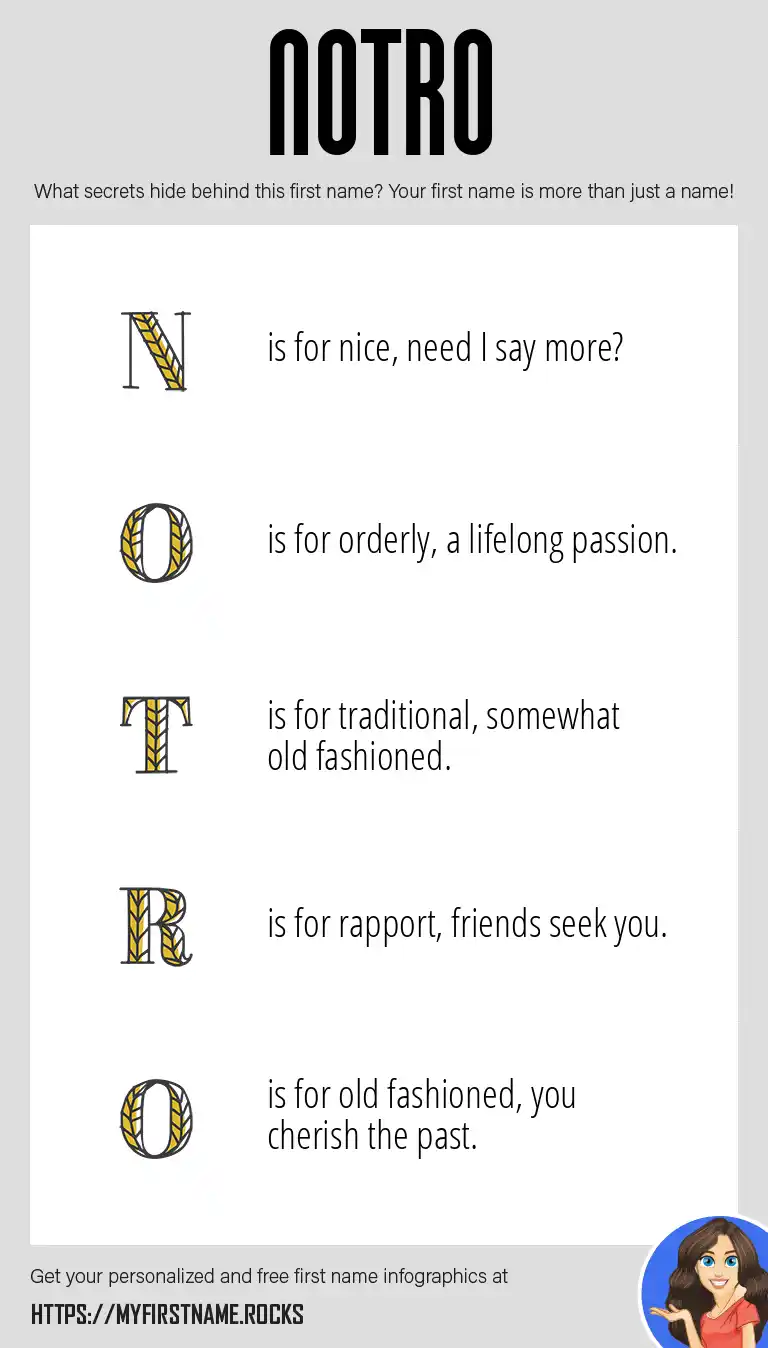 NOTRO

What secrets hide behind this first name? Your first name is more than just a name!

N is for nice, need I say more?

O is for orderly, a lifelong passion.

T is for traditional, somewhat old fashioned.

R is for rapport, friends seek you.

O is for old fashioned, you cherish the past.

Get your personalized and free first name infographics at

HTTPS://MYFIRSTNAME.ROCKS