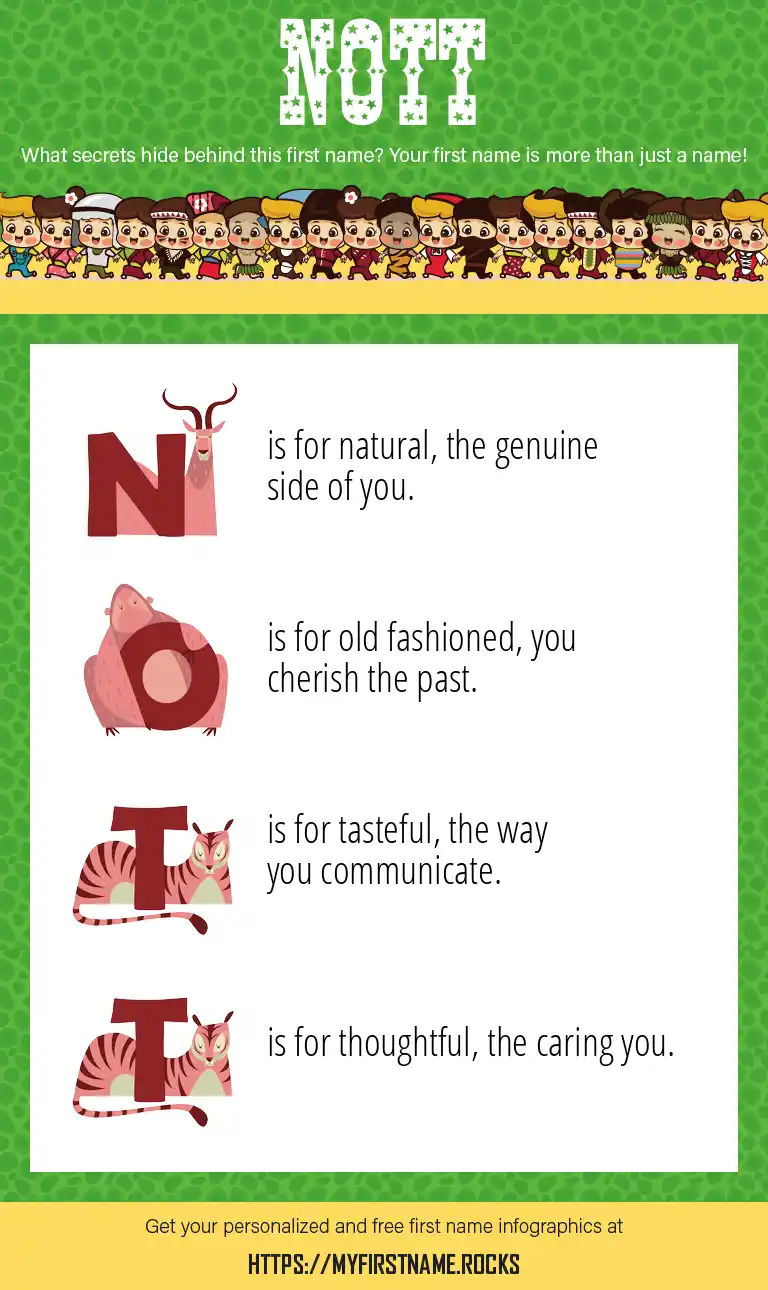 NOTT

What secrets hide behind this first name? Your first name is more than just a name!

N is for natural, the genuine side of you.

O is for old fashioned, you cherish the past.

T is for tasteful, the way you communicate.

T is for thoughtful, the caring you.

Get your personalized and free first name infographics at

HTTPS://MYFIRSTNAME.ROCKS