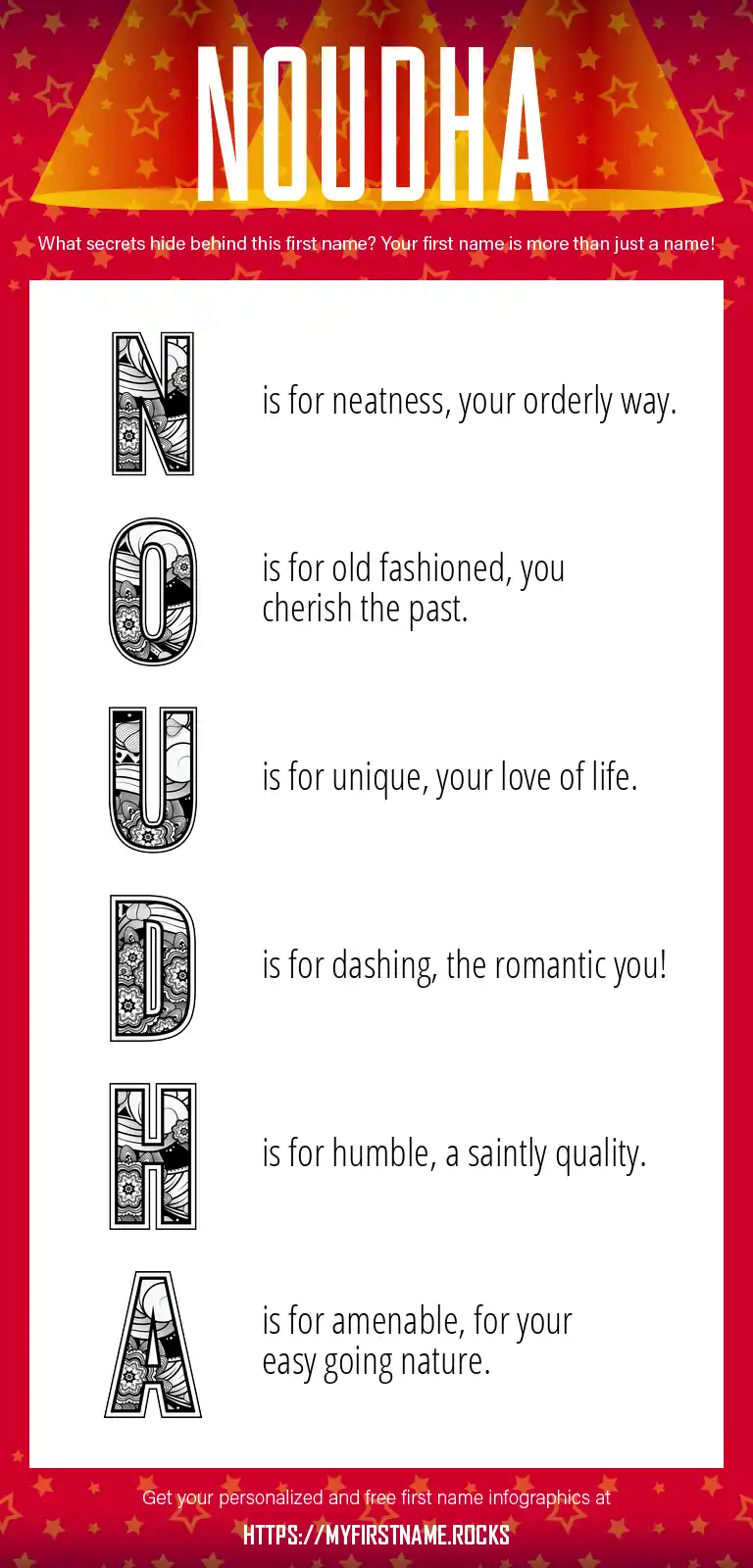 NOUDHA

What secrets hide behind this first name? Your first name is more than just a name!

N is for neatness, your orderly way.

O is for old fashioned, you cherish the past.

U is for unique, your love of life.

D is for dashing, the romantic you!

H is for humble, a saintly quality.

A is for amenable, for your easy going nature.

Get your personalized and free first name infographics at

HTTPS://MYFIRSTNAME.ROCKS