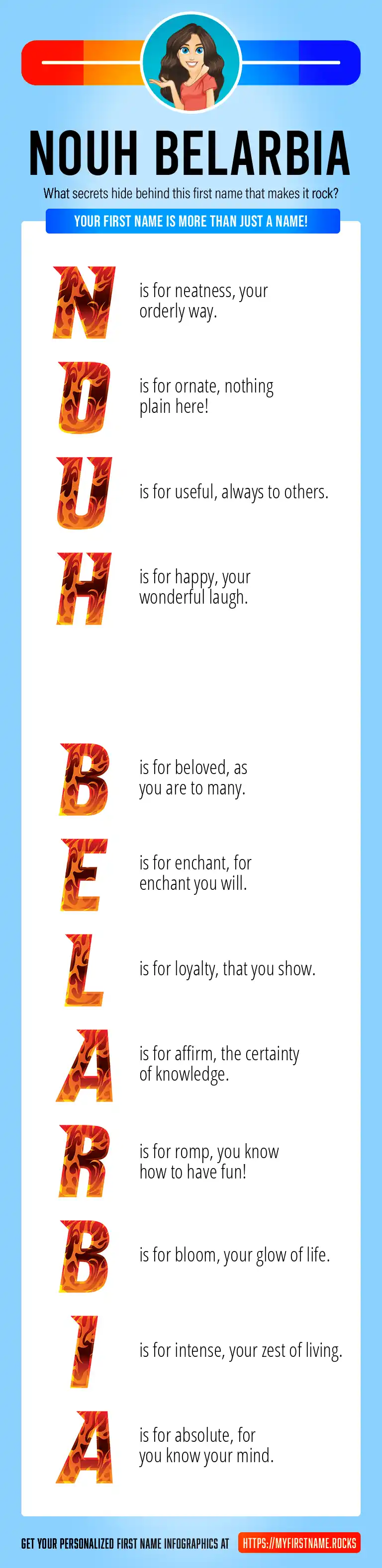 NOUH BELARBIA

What secrets hide behind this first name that makes it rock?

YOUR FIRST NAME IS MORE THAN JUST A NAME!

N is for neatness, your orderly way.

O is for ornate, nothing plain here!

U is for useful, always to others.

H is for happy, your wonderful laugh.

B is for beloved, as you are to many.

E is for enchant, for enchant you will.

L is for loyalty, that you show.

A is for affirm, the certainty of knowledge.

R is for romp, you know how to have fun!

B is for bloom, your glow of life.

I is for intense, your zest of living.

A is for absolute, for you know your mind.

GET YOUR PERSONALIZED FIRST NAME INFOGRAPHICS AT HTTPS://MYFIRSTNAME.ROCKS