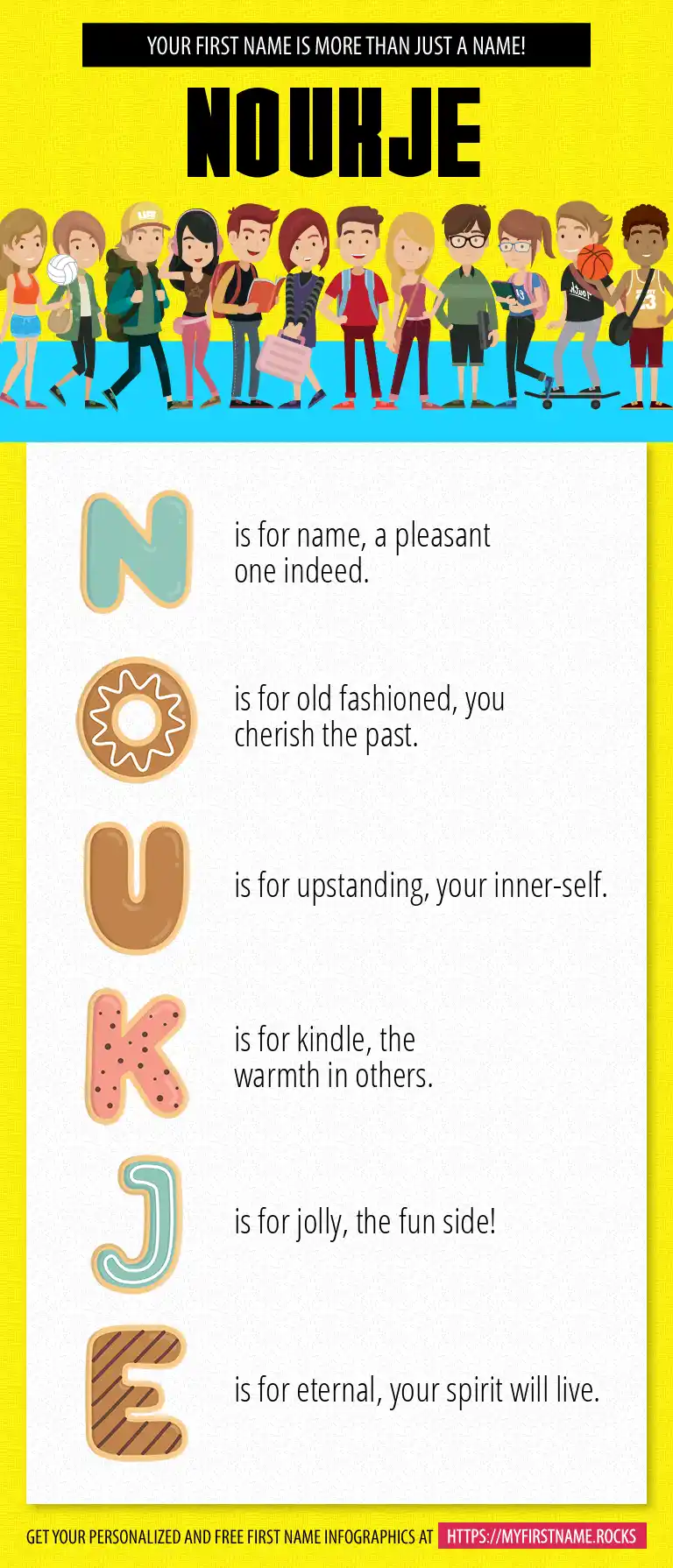 YOUR FIRST NAME IS MORE THAN JUST A NAME!

NOUKJE

N is for name, a pleasant one indeed.

O is for old fashioned, you cherish the past.

U is for upstanding, your inner-self.

K is for kindle, the warmth in others.

J is for jolly, the fun side!

E is for eternal, your spirit will live.

GET YOUR PERSONALIZED AND FREE FIRST NAME INFOGRAPHICS AT HTTPS://MYFIRSTNAME.ROCKS