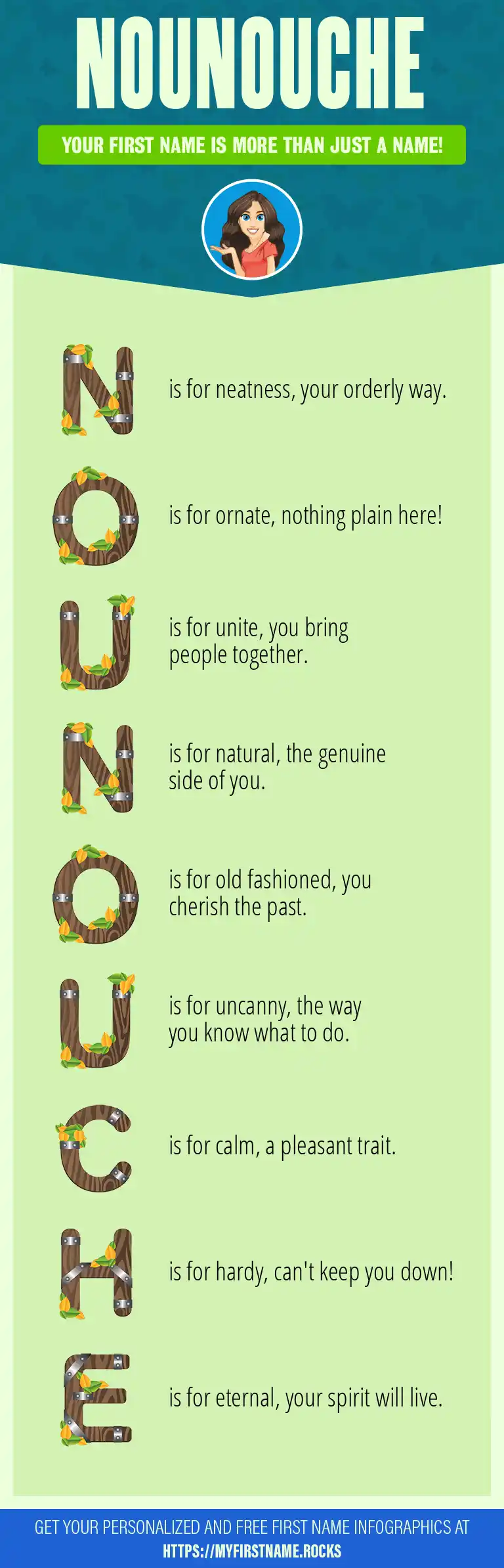 NOUNOUCHE

YOUR FIRST NAME IS MORE THAN JUST A NAME!

N is for neatness, your orderly way.

O is for ornate, nothing plain here!

U is for unite, you bring people together.

N is for natural, the genuine side of you.

O is for old fashioned, you cherish the past.

U is for uncanny, the way you know what to do.

C is for calm, a pleasant trait.

H is for hardy, can't keep you down!

E is for eternal, your spirit will live.

GET YOUR PERSONALIZED AND FREE FIRST NAME INFOGRAPHICS AT HTTPS://MYFIRSTNAME.ROCKS