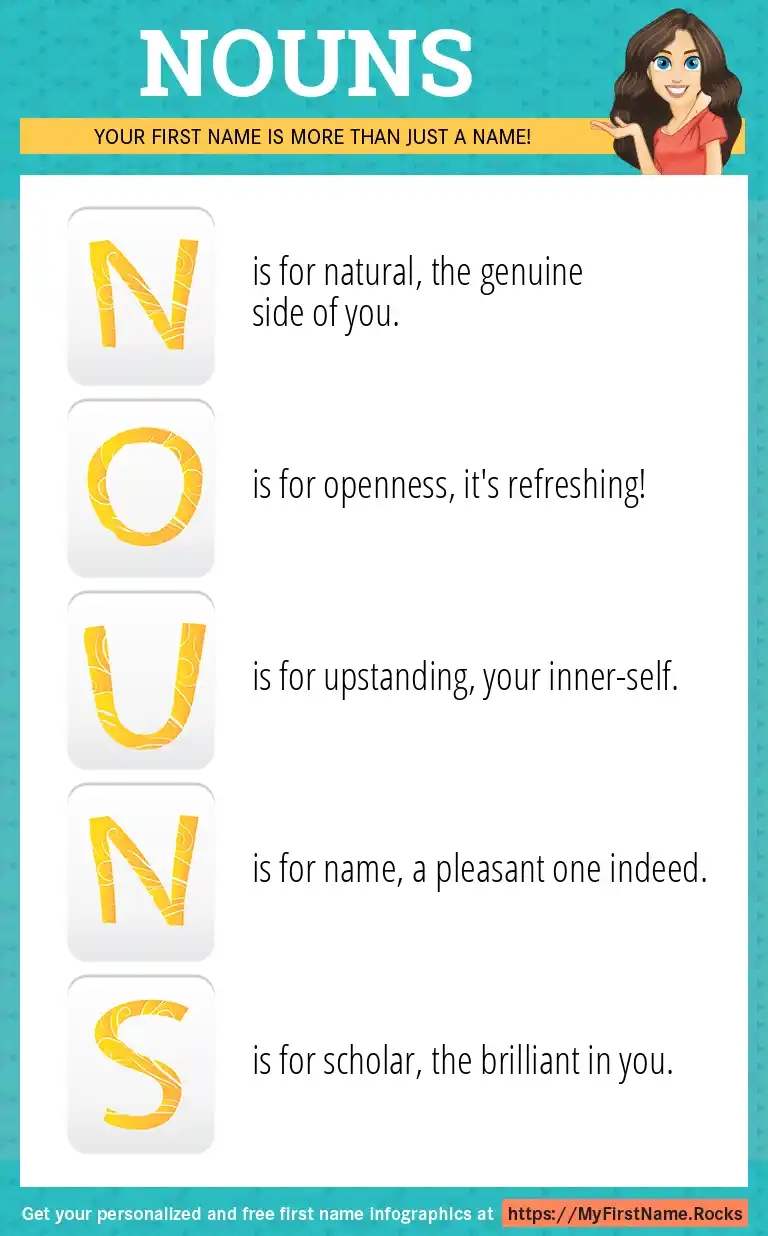 NOUNS

YOUR FIRST NAME IS MORE THAN JUST A NAME!

N is for natural, the genuine side of you.

O is for openness, it's refreshing!

U is for upstanding, your inner-self.

N is for name, a pleasant one indeed.

S is for scholar, the brilliant in you.

Get your personalized and free first name infographics at https://MyFirstName.Rocks