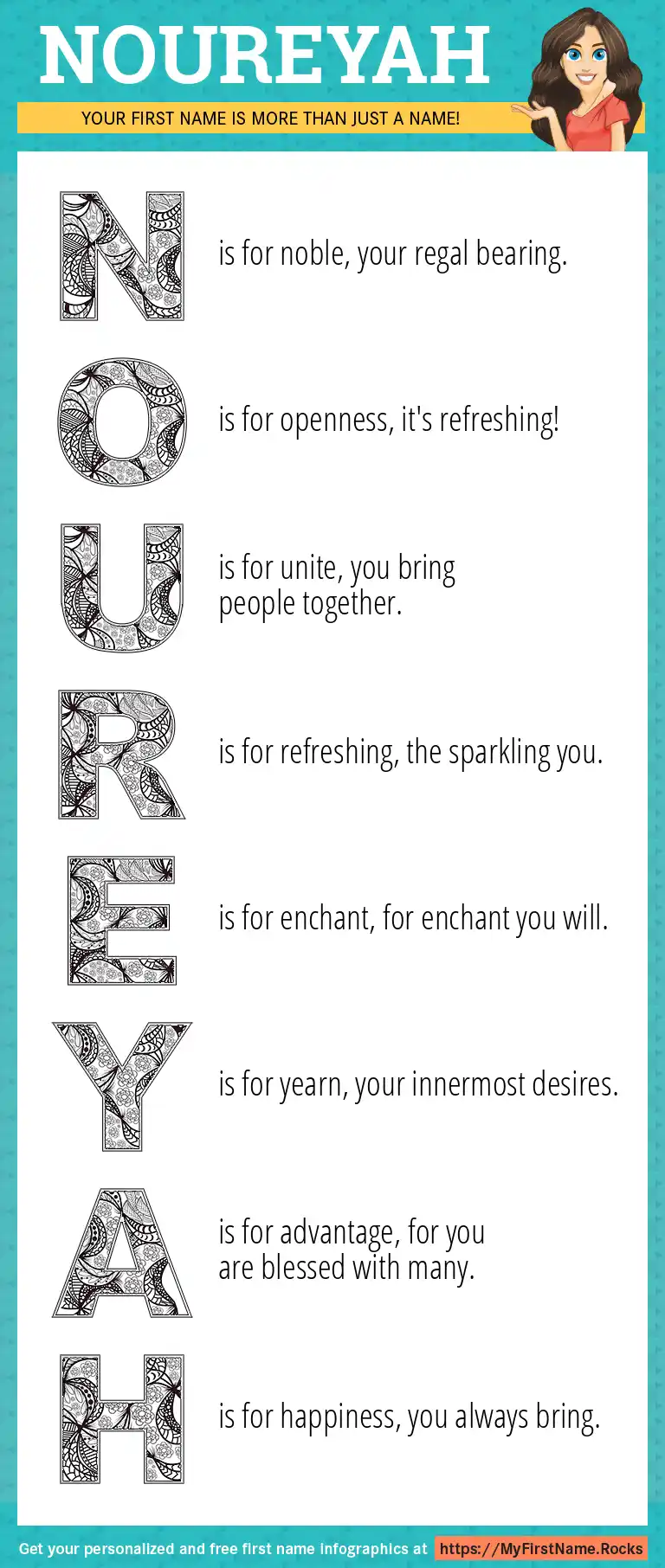 NOUREYAH

YOUR FIRST NAME IS MORE THAN JUST A NAME!

N is for noble, your regal bearing.

O is for openness, it's refreshing!

U is for unite, you bring people together.

R is for refreshing, the sparkling you.

E is for enchant, for enchant you will.

Y is for yearn, your innermost desires.

A is for advantage, for you are blessed with many.

H is for happiness, you always bring.

Get your personalized and free first name infographics at https://MyFirstName.Rocks