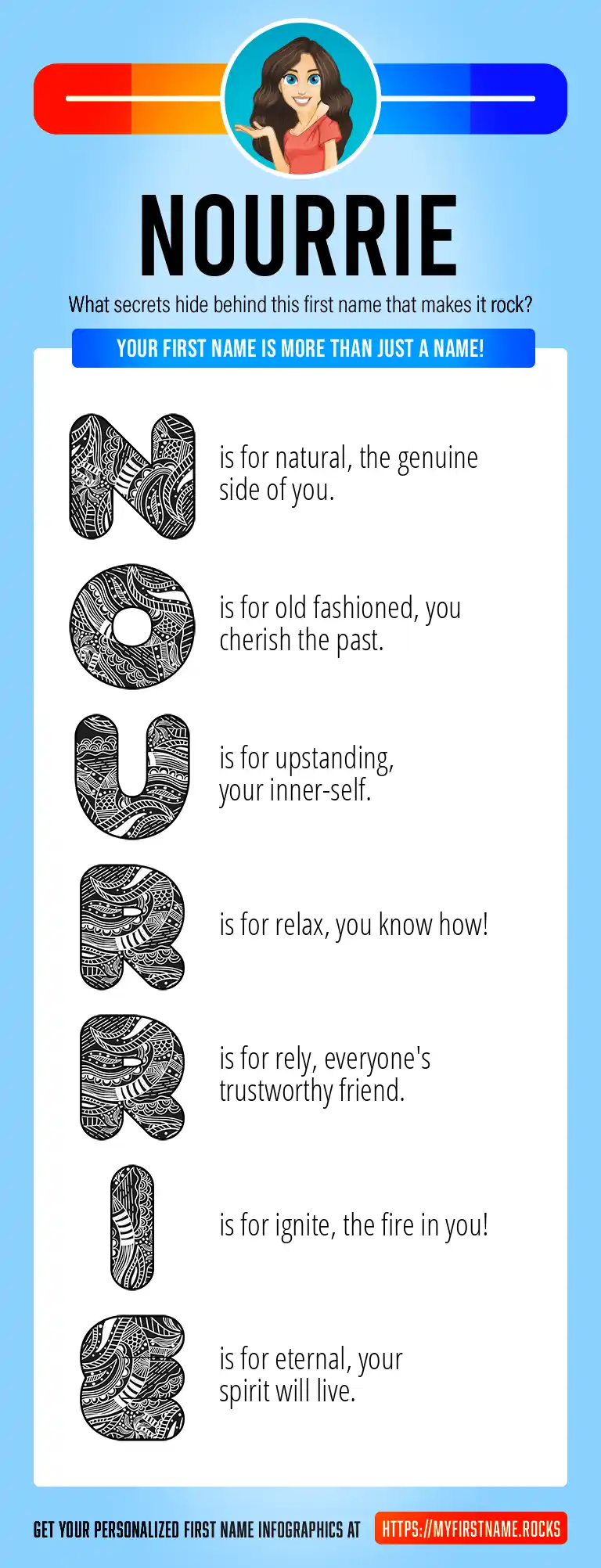 NOURRIE

What secrets hide behind this first name that makes it rock?

YOUR FIRST NAME IS MORE THAN JUST A NAME!

N is for natural, the genuine side of you.

O is for old fashioned, you cherish the past.

U is for upstanding, your inner-self.

R is for relax, you know how!

R is for rely, everyone's trustworthy friend.

I is for ignite, the fire in you!

E is for eternal, your spirit will live.

GET YOUR PERSONALIZED FIRST NAME INFOGRAPHICS AT HTTPS://MYFIRSTNAME.ROCKS