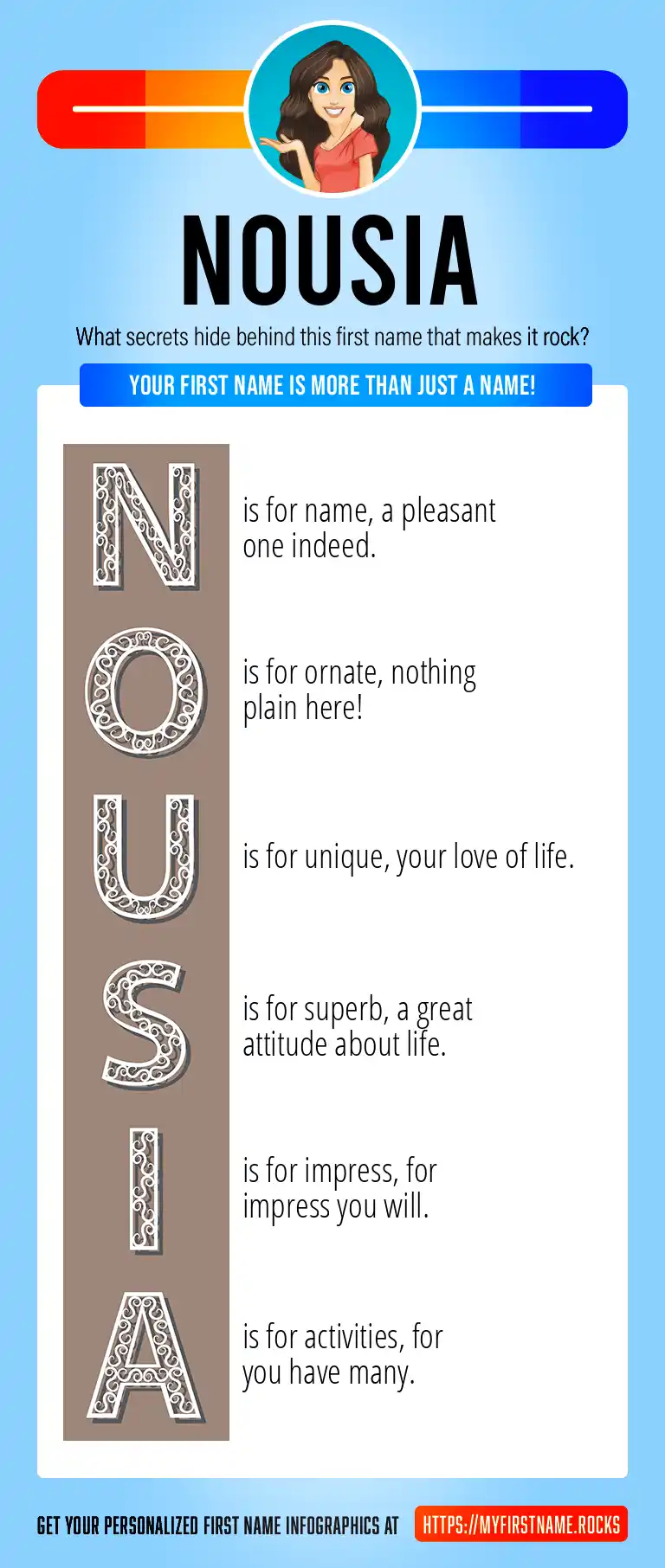 NOUSIA

What secrets hide behind this first name that makes it rock?

YOUR FIRST NAME IS MORE THAN JUST A NAME!

N is for name, a pleasant one indeed.

O is for ornate, nothing plain here!

U is for unique, your love of life.

S is for superb, a great attitude about life.

I is for impress, for impress you will.

A is for activities, for you have many.

GET YOUR PERSONALIZED FIRST NAME INFOGRAPHICS AT HTTPS://MYFIRSTNAME.ROCKS