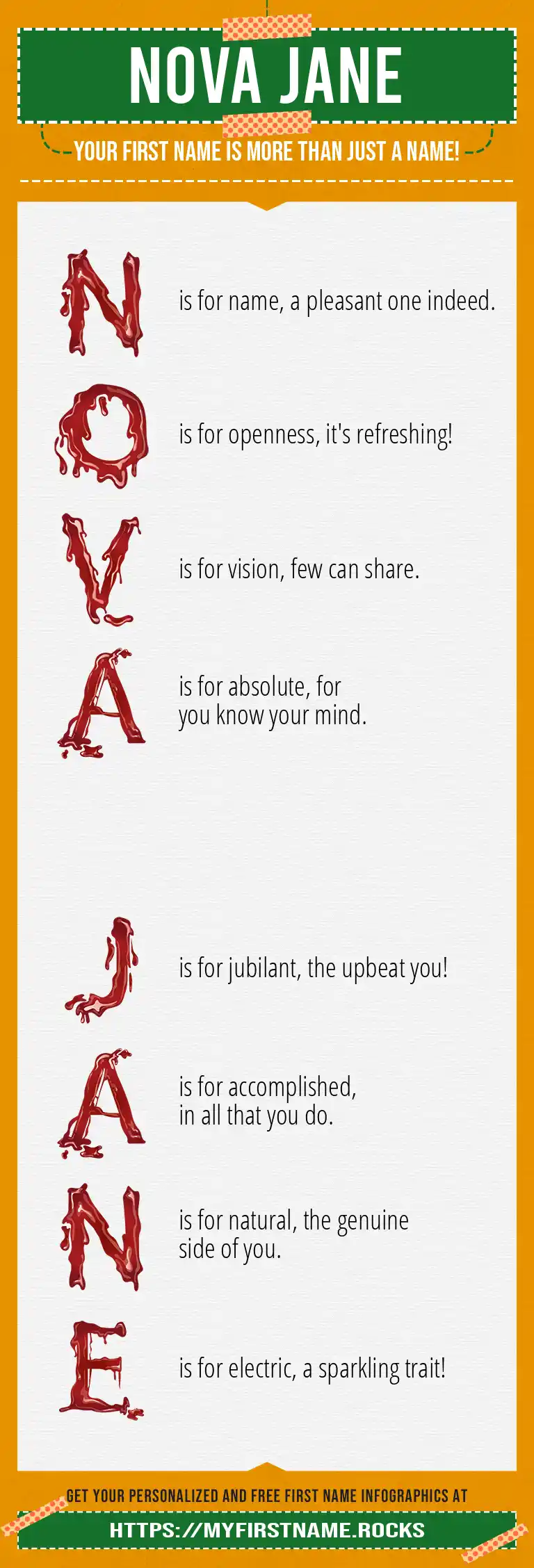 NOVA JANE

YOUR FIRST NAME IS MORE THAN JUST A NAME!

N is for name, a pleasant one indeed.

O is for openness, it's refreshing!

V is for vision, few can share.

A is for absolute, for you know your mind.

J is for jubilant, the upbeat you!

A is for accomplished, in all that you do.

N is for natural, the genuine side of you.

E is for electric, a sparkling trait!

GET YOUR PERSONALIZED AND FREE FIRST NAME INFOGRAPHICS AT

HTTPS://MYFIRSTNAME.ROCKS