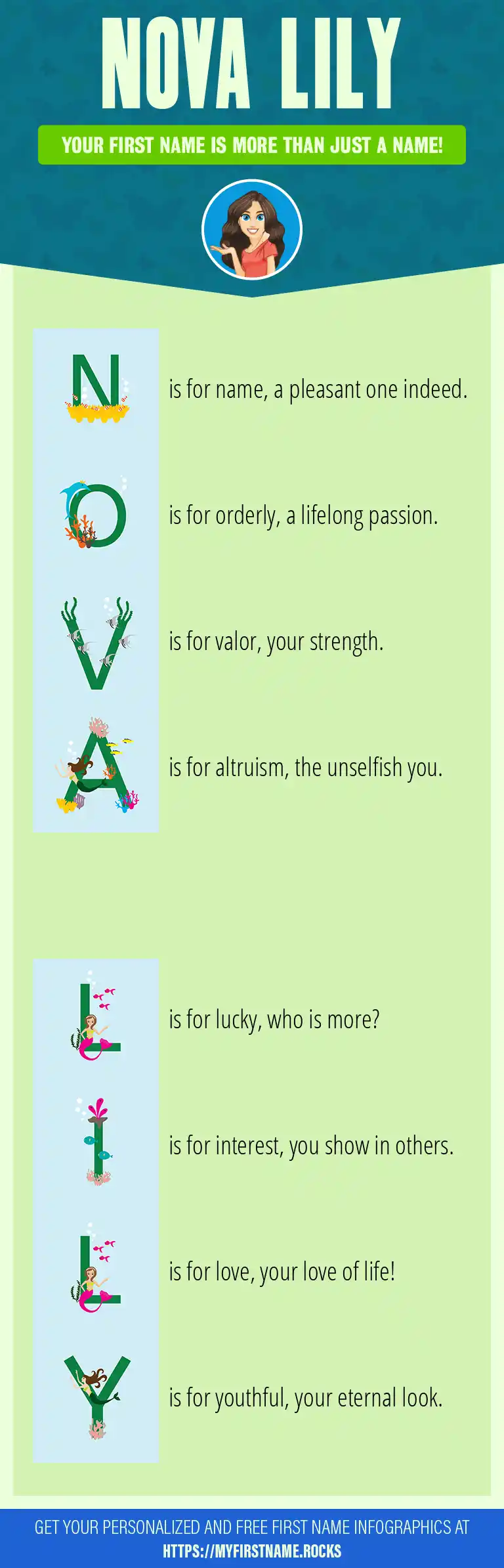 NOVA LILY

YOUR FIRST NAME IS MORE THAN JUST A NAME!

N is for name, a pleasant one indeed.

O is for orderly, a lifelong passion.

V is for valor, your strength.

A is for altruism, the unselfish you.

L is for lucky, who is more?

I is for interest, you show in others.

L is for love, your love of life!

Y is for youthful, your eternal look.

GET YOUR PERSONALIZED AND FREE FIRST NAME INFOGRAPHICS AT HTTPS://MYFIRSTNAME.ROCKS