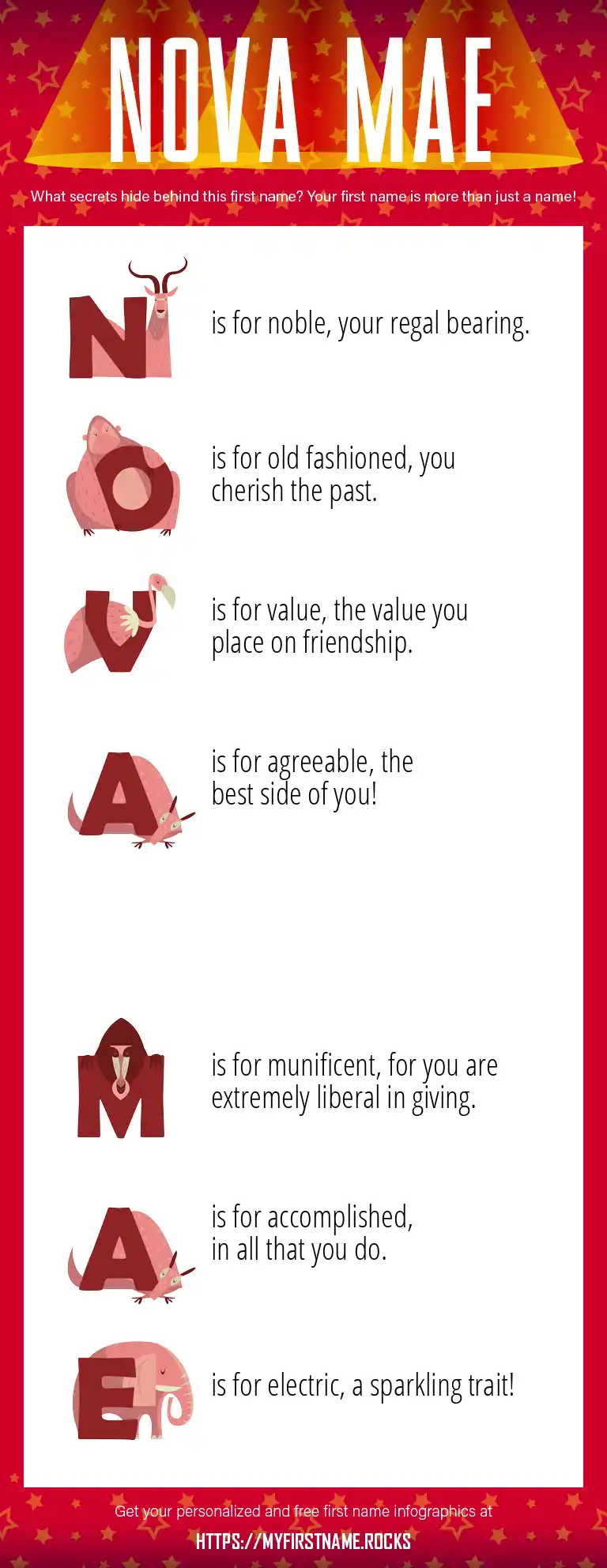 NOVA MAE

What secrets hide behind this first name? Your first name is more than just a name!

N is for noble, your regal bearing.

O is for old fashioned, you cherish the past.

V is for value, the value you place on friendship.

A is for agreeable, the best side of you!

M is for munificent, for you are extremely liberal in giving.

A is for accomplished, in all that you do.

E is for electric, a sparkling trait!

Get your personalized and free first name infographics at

HTTPS://MYFIRSTNAME.ROCKS