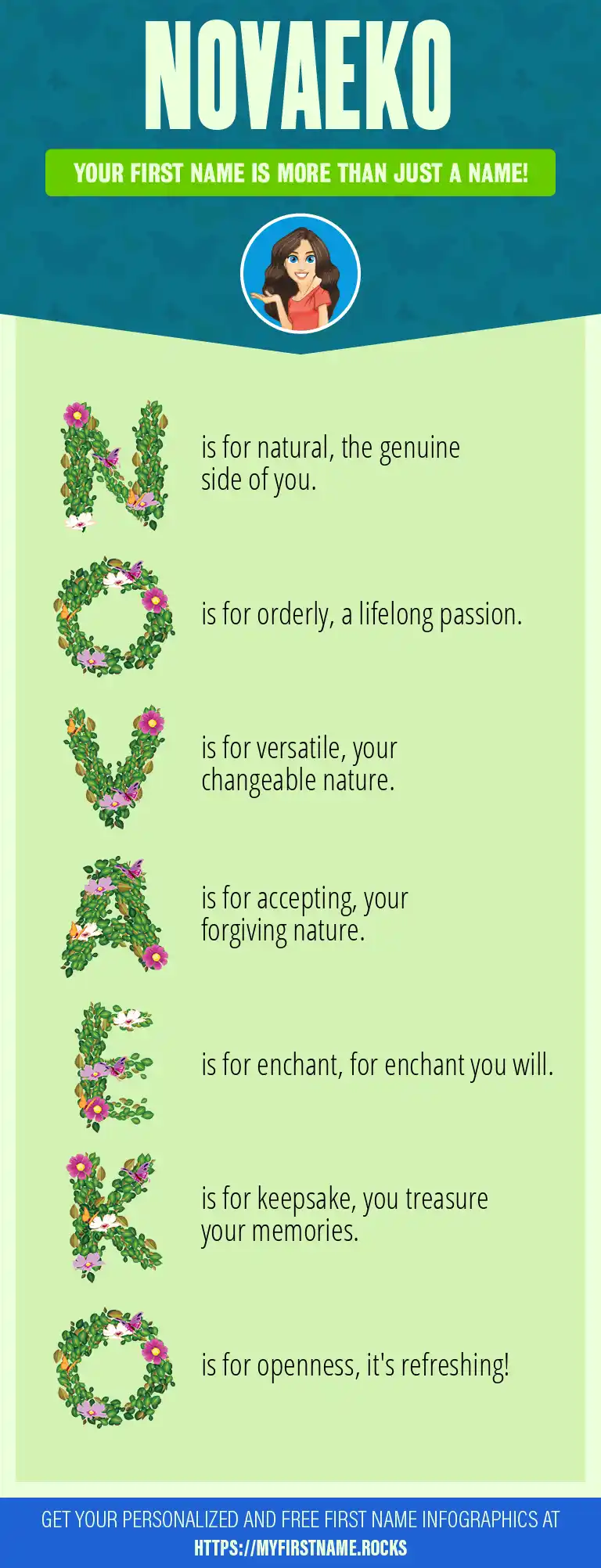 NOVAEKO

YOUR FIRST NAME IS MORE THAN JUST A NAME!

N is for natural, the genuine side of you.

O is for orderly, a lifelong passion.

V is for versatile, your changeable nature.

A is for accepting, your forgiving nature.

E is for enchant, for enchant you will.

K is for keepsake, you treasure your memories.

O is for openness, it's refreshing!

GET YOUR PERSONALIZED AND FREE FIRST NAME INFOGRAPHICS AT HTTPS://MYFIRSTNAME.ROCKS