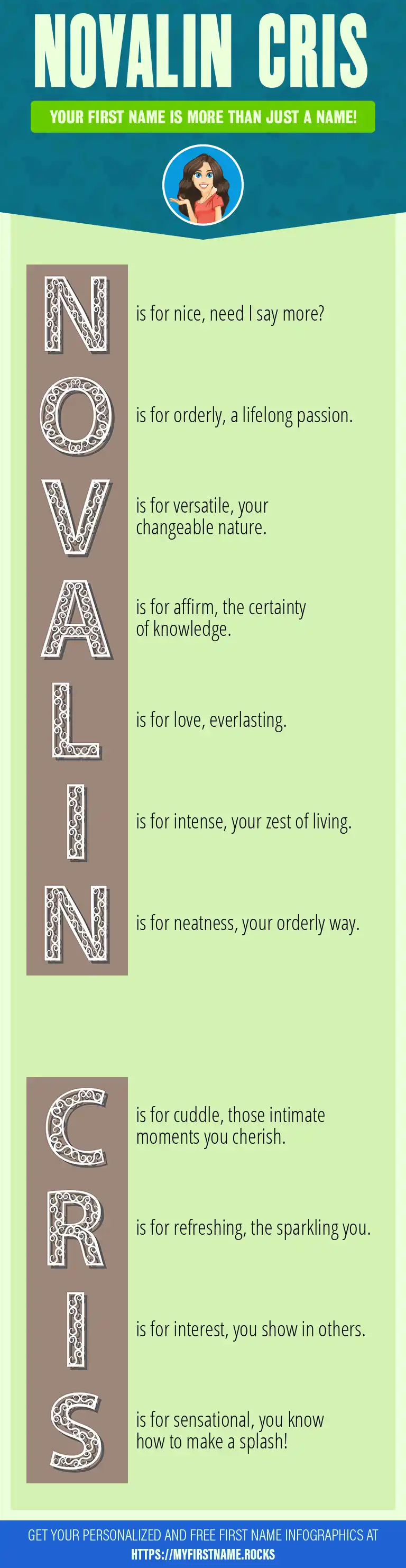 NOVALIN CRIS

YOUR FIRST NAME IS MORE THAN JUST A NAME!

N is for nice, need I say more?

O is for orderly, a lifelong passion.

V is for versatile, your changeable nature.

A is for affirm, the certainty of knowledge.

L is for love, everlasting.

I is for intense, your zest of living.

N is for neatness, your orderly way.

C is for cuddle, those intimate moments you cherish.

R is for refreshing, the sparkling you.

I is for interest, you show in others.

S is for sensational, you know how to make a splash!

GET YOUR PERSONALIZED AND FREE FIRST NAME INFOGRAPHICS AT
HTTPS://MYFIRSTNAME.ROCKS