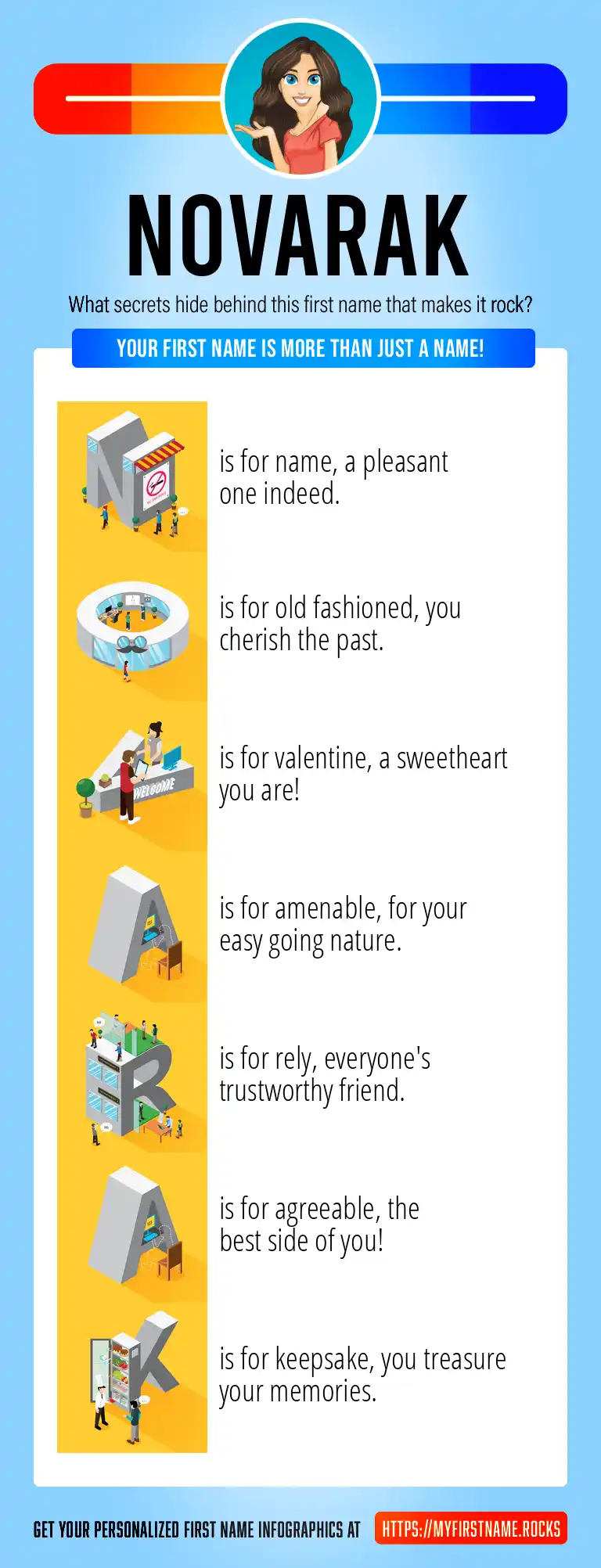 NOVARAK

What secrets hide behind this first name that makes it rock?

YOUR FIRST NAME IS MORE THAN JUST A NAME!

N is for name, a pleasant one indeed.

O is for old fashioned, you cherish the past.

V is for valentine, a sweetheart you are!

WELCOME

A is for amenable, for your easy going nature.

R is for rely, everyone's trustworthy friend.

A is for agreeable, the best side of you!

K is for keepsake, you treasure your memories.

GET YOUR PERSONALIZED FIRST NAME INFOGRAPHICS AT HTTPS://MYFIRSTNAME.ROCKS