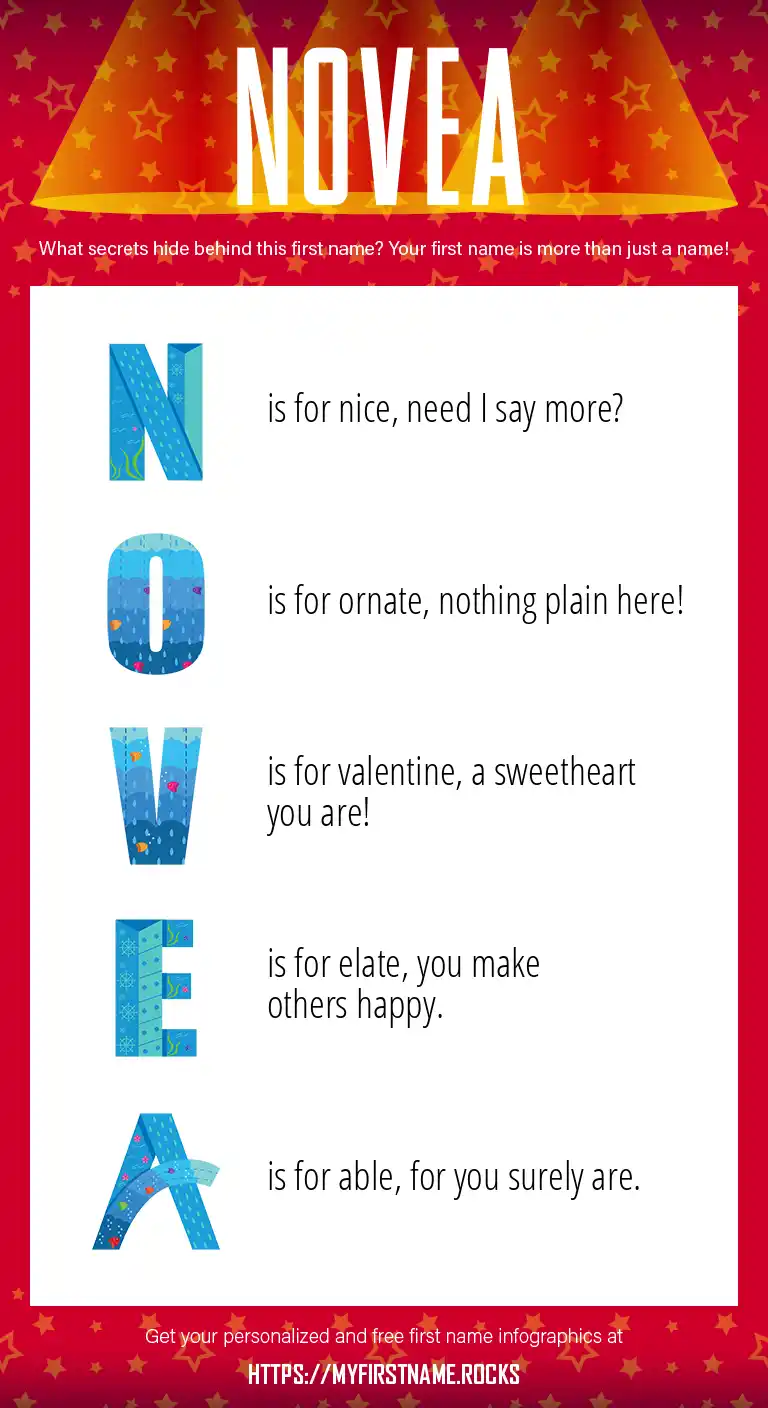 NOVEA

What secrets hide behind this first name? Your first name is more than just a name!

N is for nice, need I say more?

O is for ornate, nothing plain here!

V is for valentine, a sweetheart you are!

E is for elate, you make others happy.

A is for able, for you surely are.

Get your personalized and free first name infographics at

HTTPS://MYFIRSTNAME.ROCKS