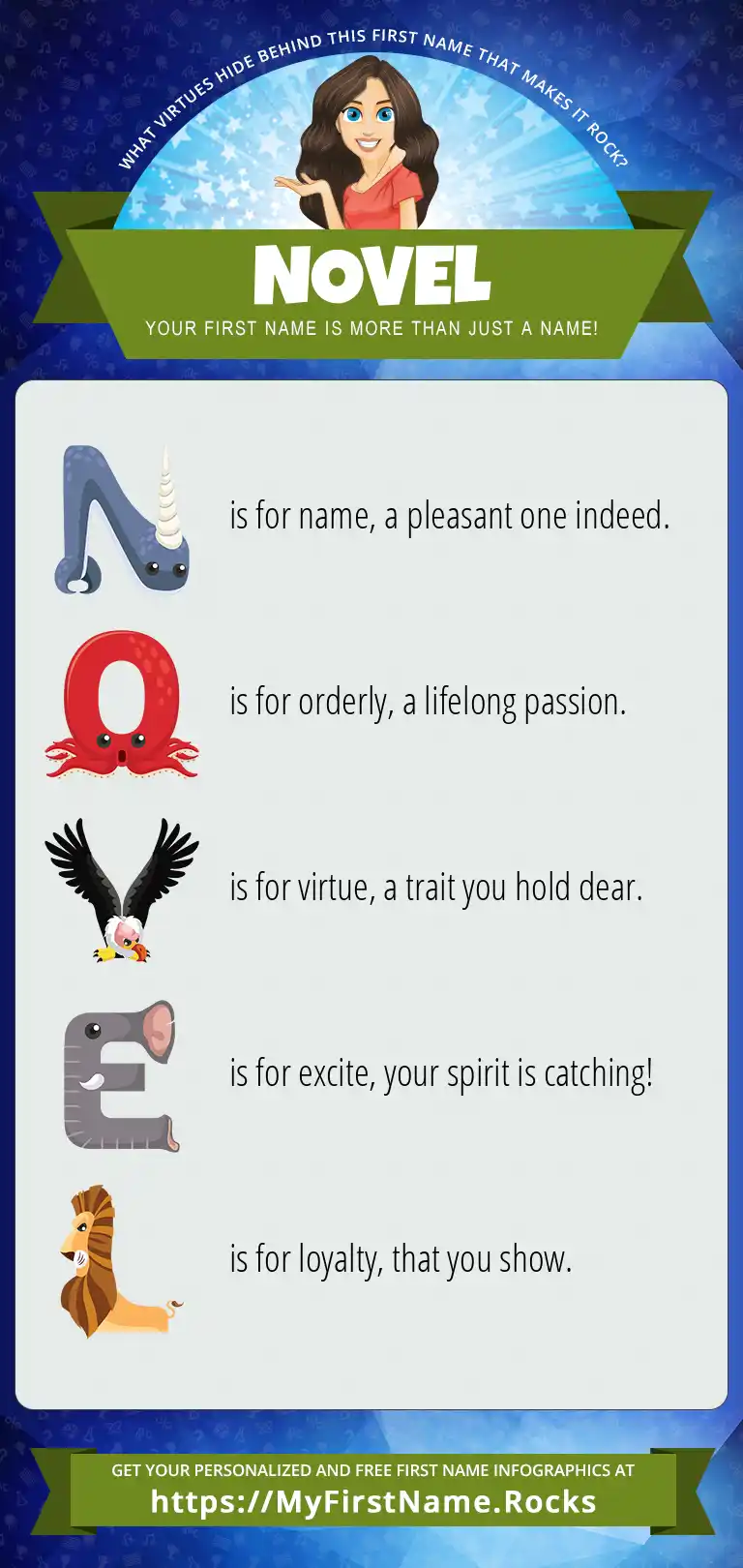 WHAT VIRTUES HIDE BEHIND THIS FIRST NAME THAT MAKES IT ROCK?

NOVEL

YOUR FIRST NAME IS MORE THAN JUST A NAME!

N is for name, a pleasant one indeed.

O is for orderly, a lifelong passion.

V is for virtue, a trait you hold dear.

E is for excite, your spirit is catching!

L is for loyalty, that you show.

GET YOUR PERSONALIZED AND FREE FIRST NAME INFOGRAPHICS AT
https://MyFirstName.Rocks