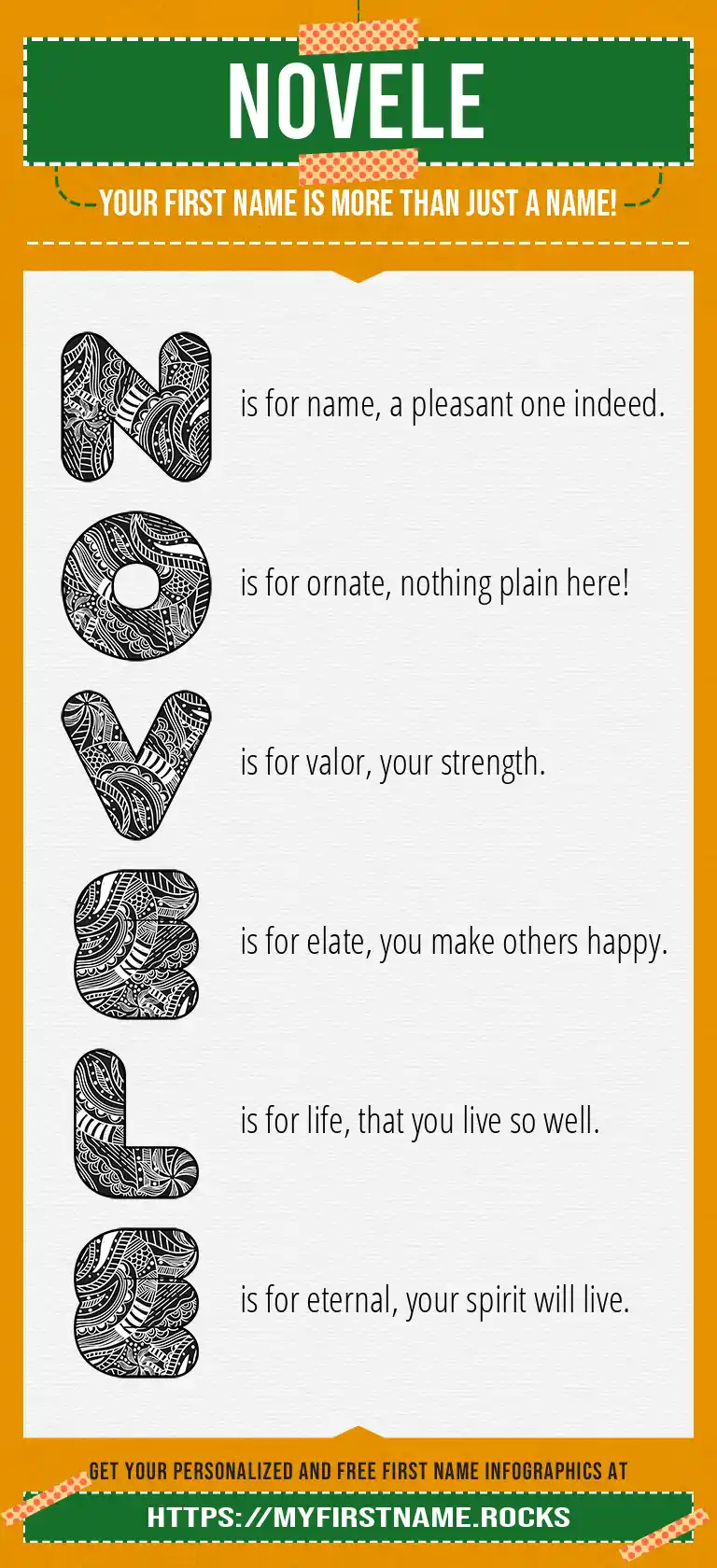 NOVELE

YOUR FIRST NAME IS MORE THAN JUST A NAME!

N is for name, a pleasant one indeed.

O is for ornate, nothing plain here!

V is for valor, your strength.

E is for elate, you make others happy.

L is for life, that you live so well.

E is for eternal, your spirit will live.

GET YOUR PERSONALIZED AND FREE FIRST NAME INFOGRAPHICS AT

HTTPS://MYFIRSTNAME.ROCKS