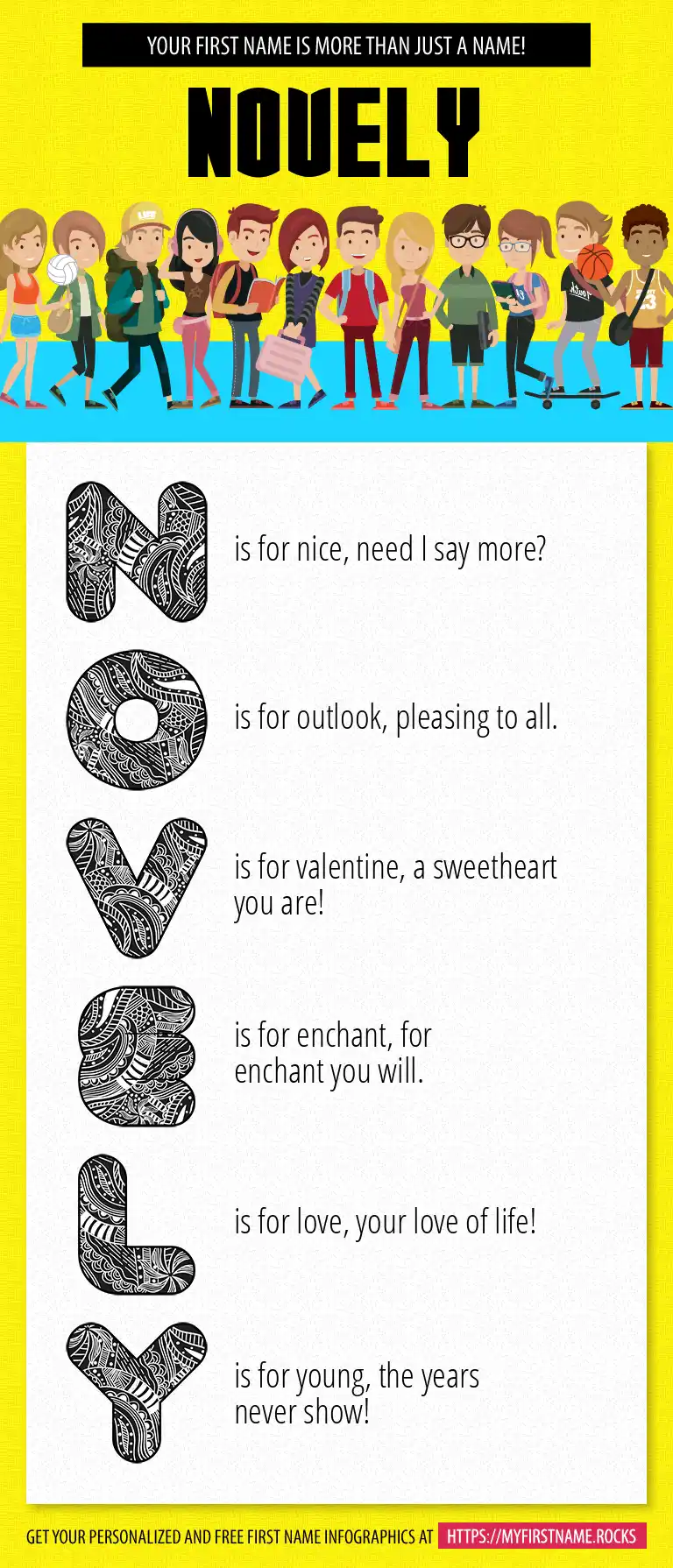 YOUR FIRST NAME IS MORE THAN JUST A NAME!

NOVELY

N is for nice, need I say more?

O is for outlook, pleasing to all.

V is for valentine, a sweetheart you are!

E is for enchant, for enchant you will.

L is for love, your love of life!

Y is for young, the years never show!

GET YOUR PERSONALIZED AND FREE FIRST NAME INFOGRAPHICS AT HTTPS://MYFIRSTNAME.ROCKS