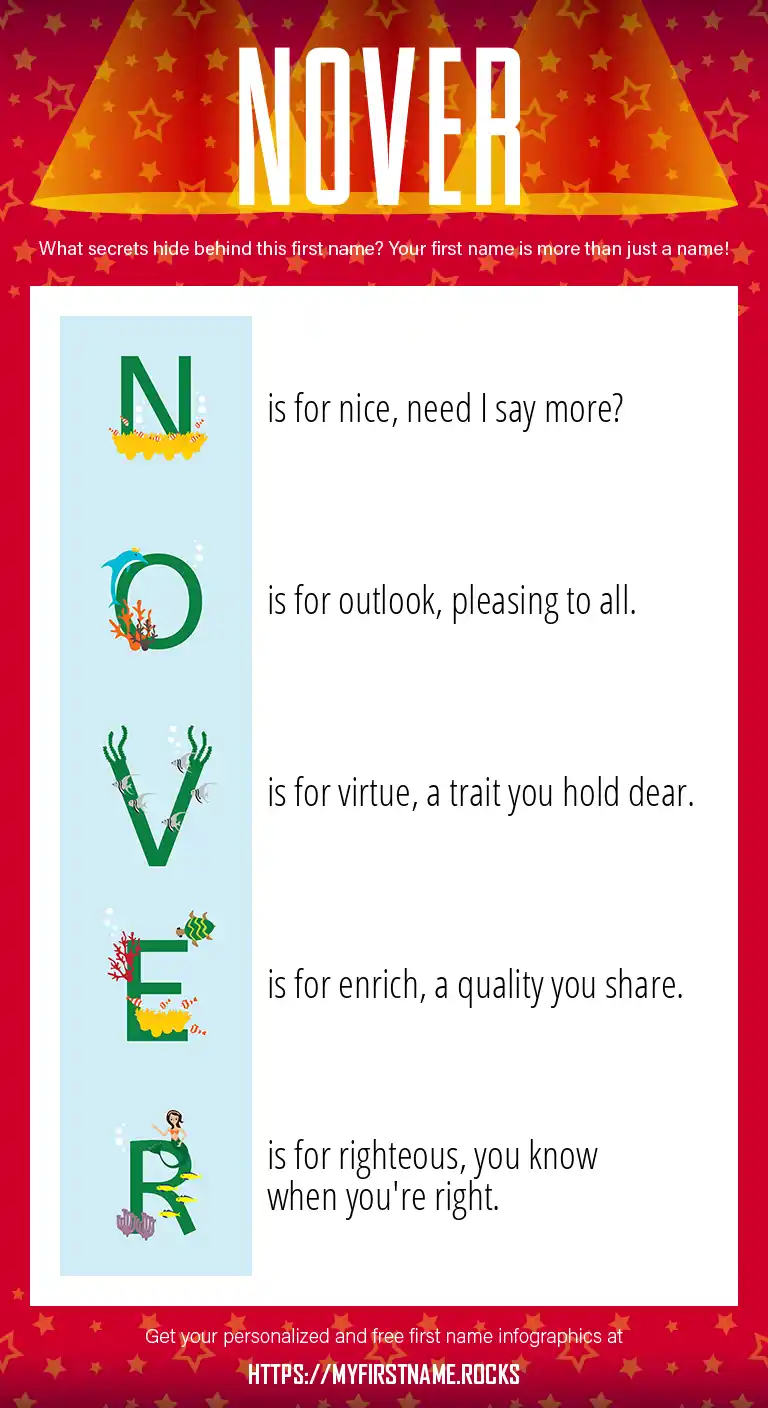 NOVER

What secrets hide behind this first name? Your first name is more than just a name!

N is for nice, need I say more?

O is for outlook, pleasing to all.

V is for virtue, a trait you hold dear.

E is for enrich, a quality you share.

R is for righteous, you know when you're right.

Get your personalized and free first name infographics at

HTTPS://MYFIRSTNAME.ROCKS