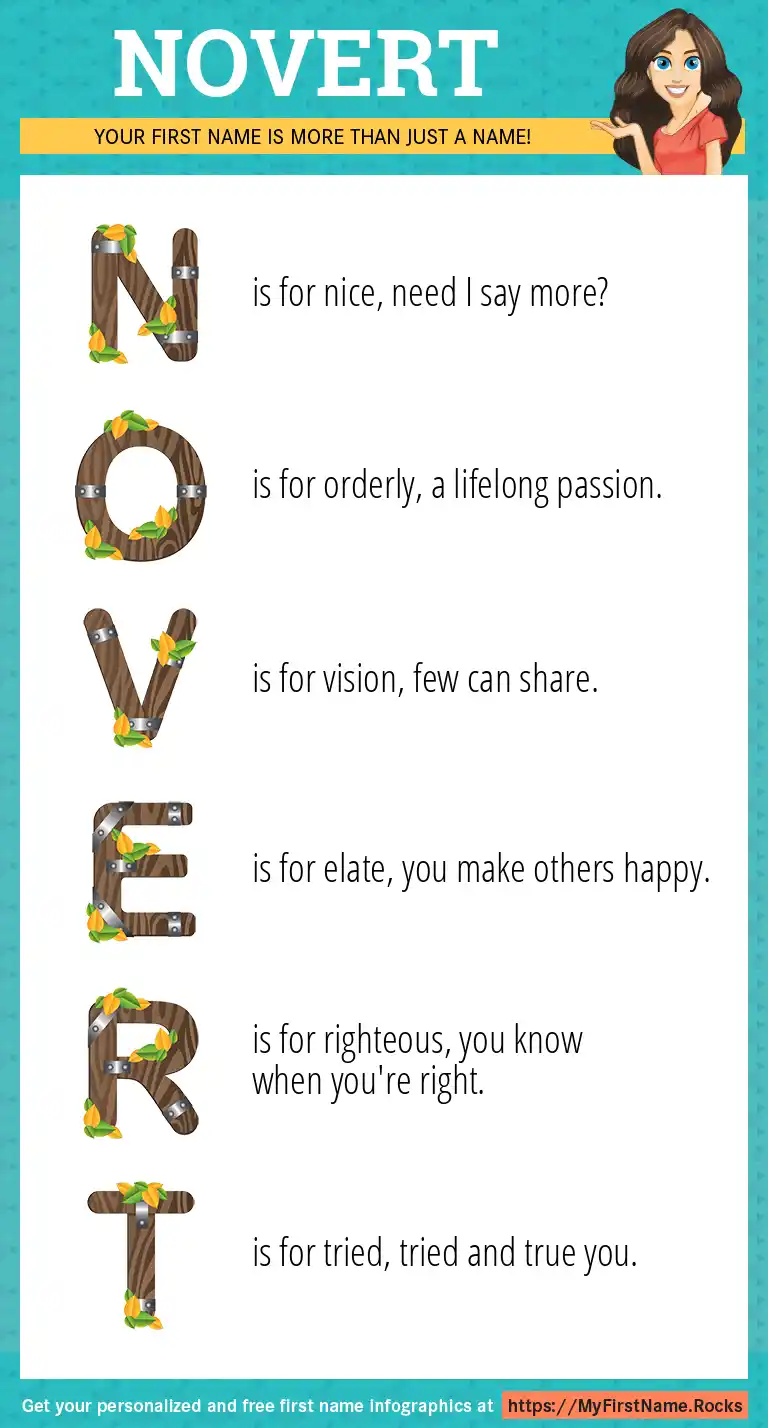 NOVERT

YOUR FIRST NAME IS MORE THAN JUST A NAME!

N is for nice, need I say more?

O is for orderly, a lifelong passion.

V is for vision, few can share.

E is for elate, you make others happy.

R is for righteous, you know when you're right.

T is for tried, tried and true you.

Get your personalized and free first name infographics at https://MyFirstName.Rocks