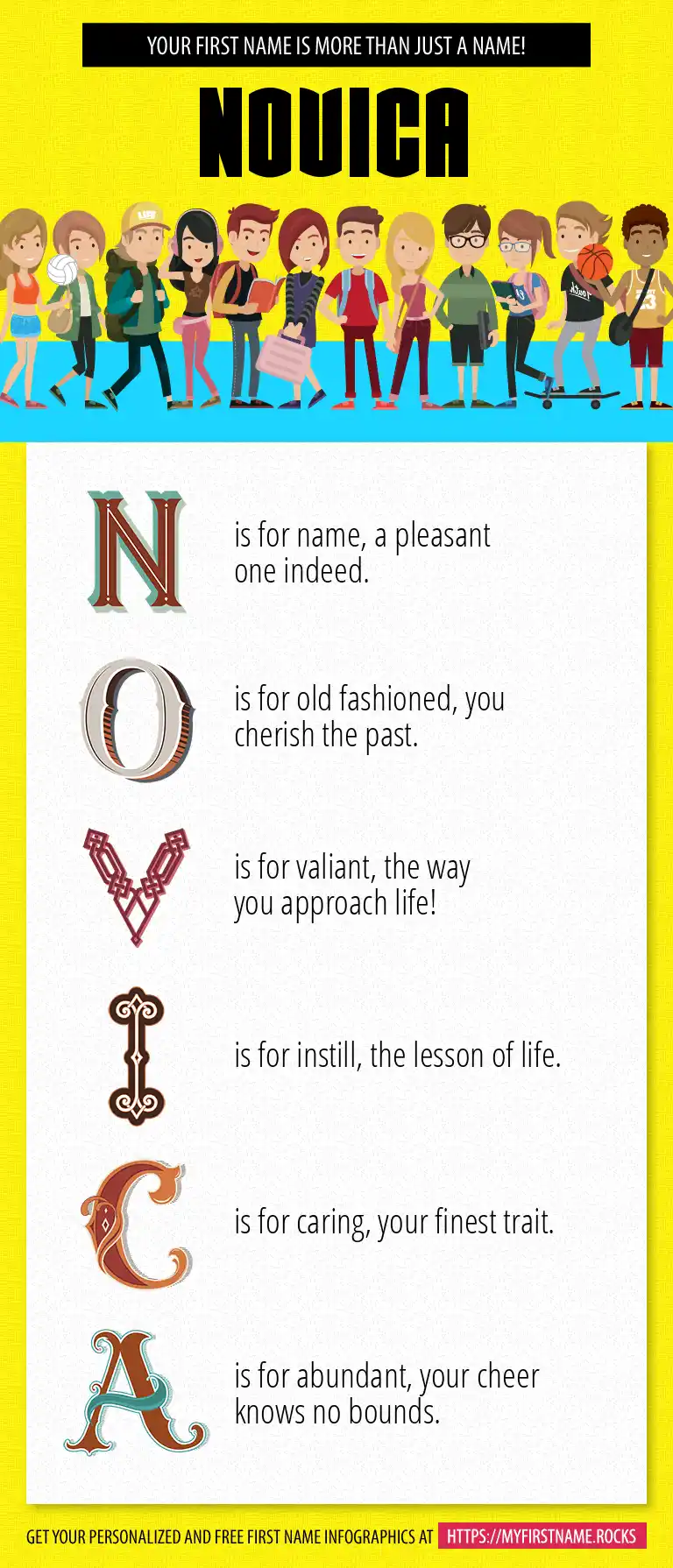 YOUR FIRST NAME IS MORE THAN JUST A NAME!

NOVICA

N is for name, a pleasant one indeed.

O is for old fashioned, you cherish the past.

V is for valiant, the way you approach life!

I is for instill, the lesson of life.

C is for caring, your finest trait.

A is for abundant, your cheer knows no bounds.

GET YOUR PERSONALIZED AND FREE FIRST NAME INFOGRAPHICS AT HTTPS://MYFIRSTNAME.ROCKS