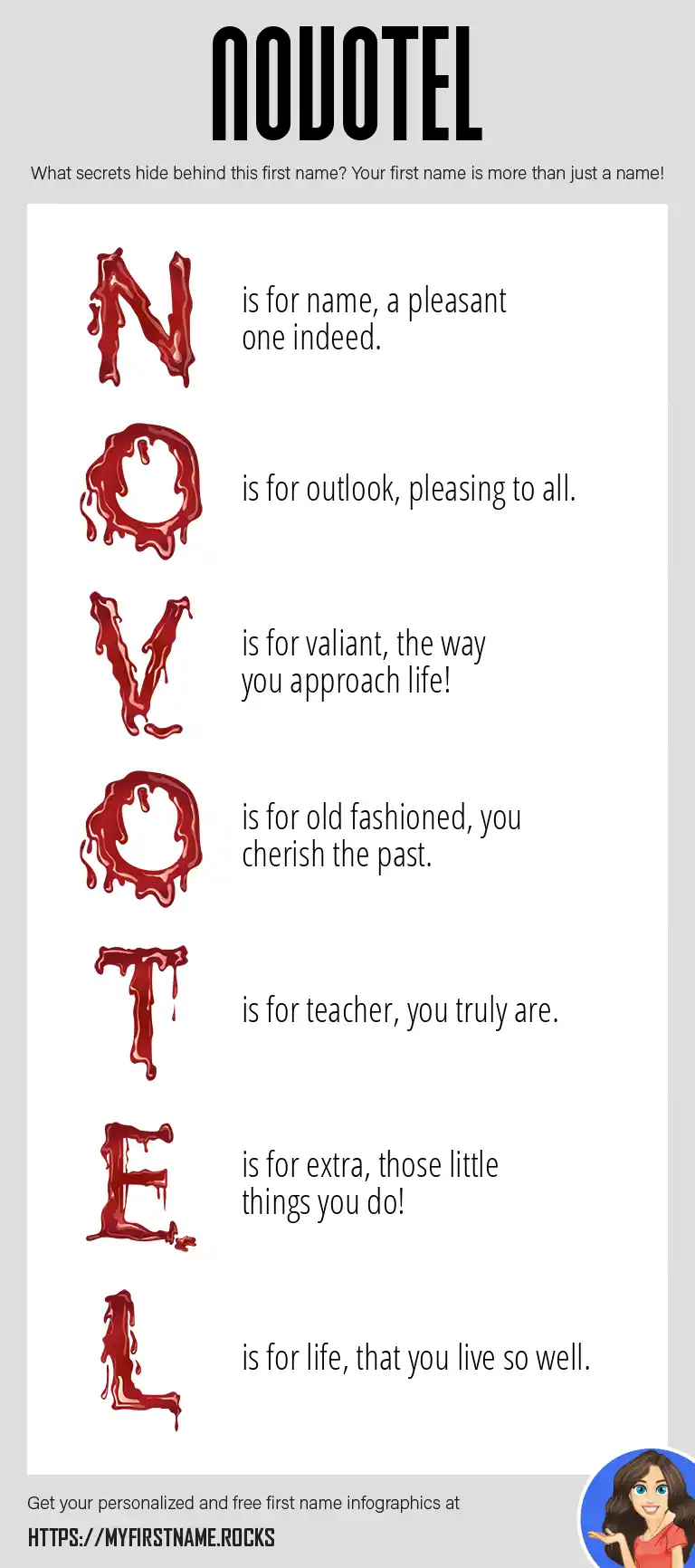 NOVOTEL

What secrets hide behind this first name? Your first name is more than just a name!

N is for name, a pleasant one indeed.

O is for outlook, pleasing to all.

V is for valiant, the way you approach life!

O is for old fashioned, you cherish the past.

T is for teacher, you truly are.

E is for extra, those little things you do!

L is for life, that you live so well.

Get your personalized and free first name infographics at

HTTPS://MYFIRSTNAME.ROCKS