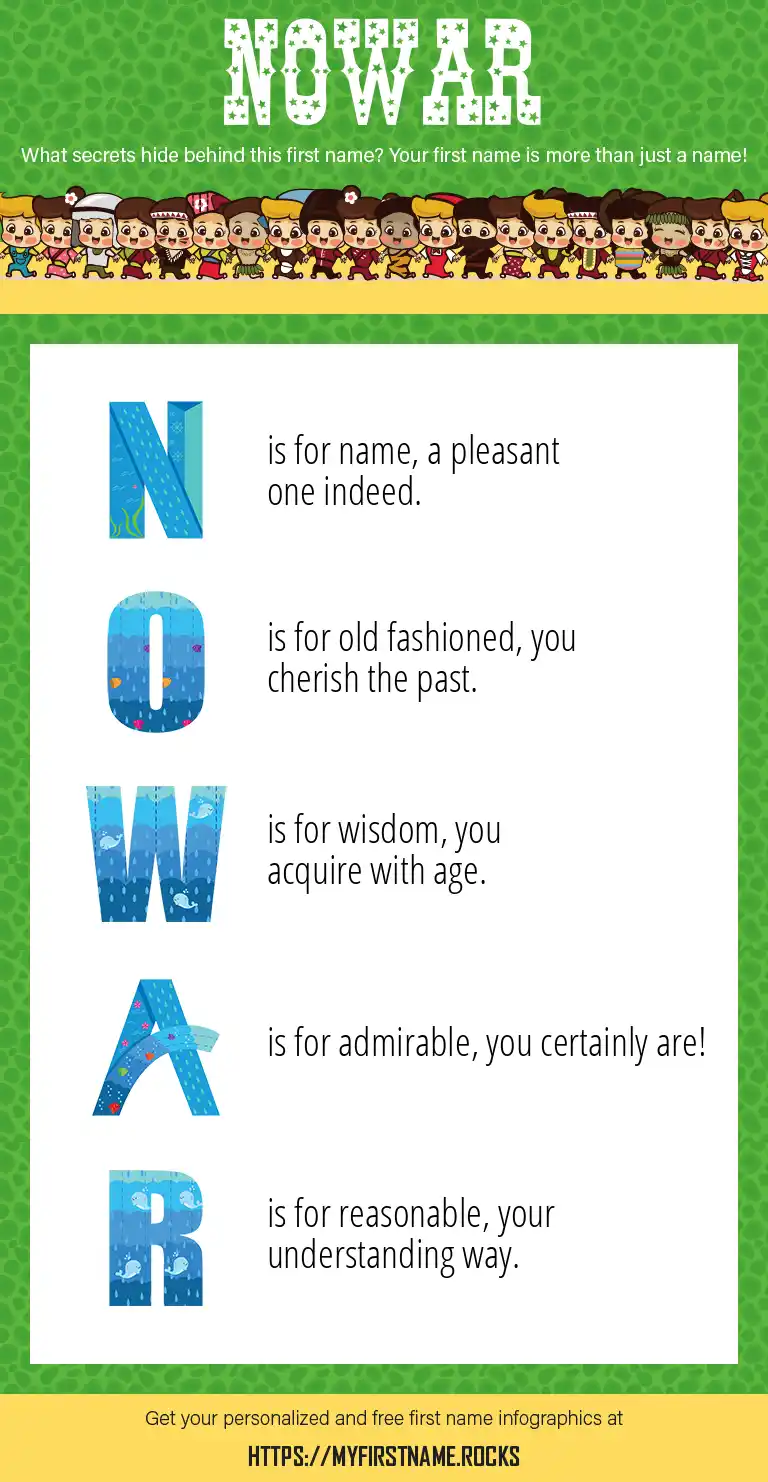 NOWAR

What secrets hide behind this first name? Your first name is more than just a name!

N is for name, a pleasant one indeed.

O is for old fashioned, you cherish the past.

W is for wisdom, you acquire with age.

A is for admirable, you certainly are!

R is for reasonable, your understanding way.

Get your personalized and free first name infographics at

HTTPS://MYFIRSTNAME.ROCKS