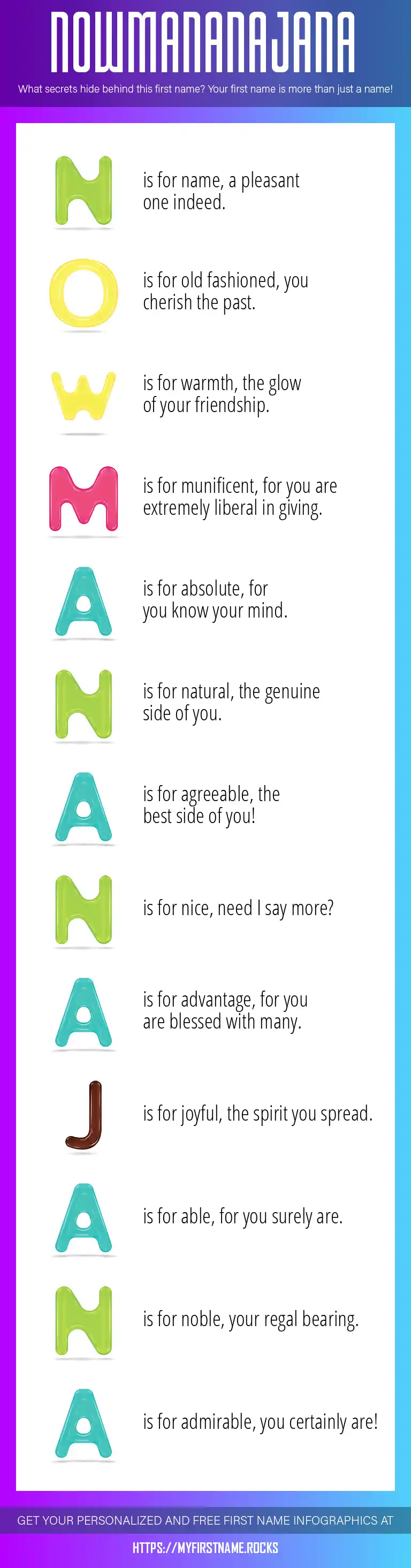 NOWMANANAJANA

What secrets hide behind this first name? Your first name is more than just a name!

N is for name, a pleasant one indeed.

O is for old fashioned, you cherish the past.

W is for warmth, the glow of your friendship.

M is for munificent, for you are extremely liberal in giving.

A is for absolute, for you know your mind.

N is for natural, the genuine side of you.

A is for agreeable, the best side of you!

N is for nice, need I say more?

A is for advantage, for you are blessed with many.

J is for joyful, the spirit you spread.

A is for able, for you surely are.

N is for noble, your regal bearing.

A is for admirable, you certainly are!

GET YOUR PERSONALIZED AND FREE FIRST NAME INFOGRAPHICS AT

HTTPS://MYFIRSTNAME.ROCKS