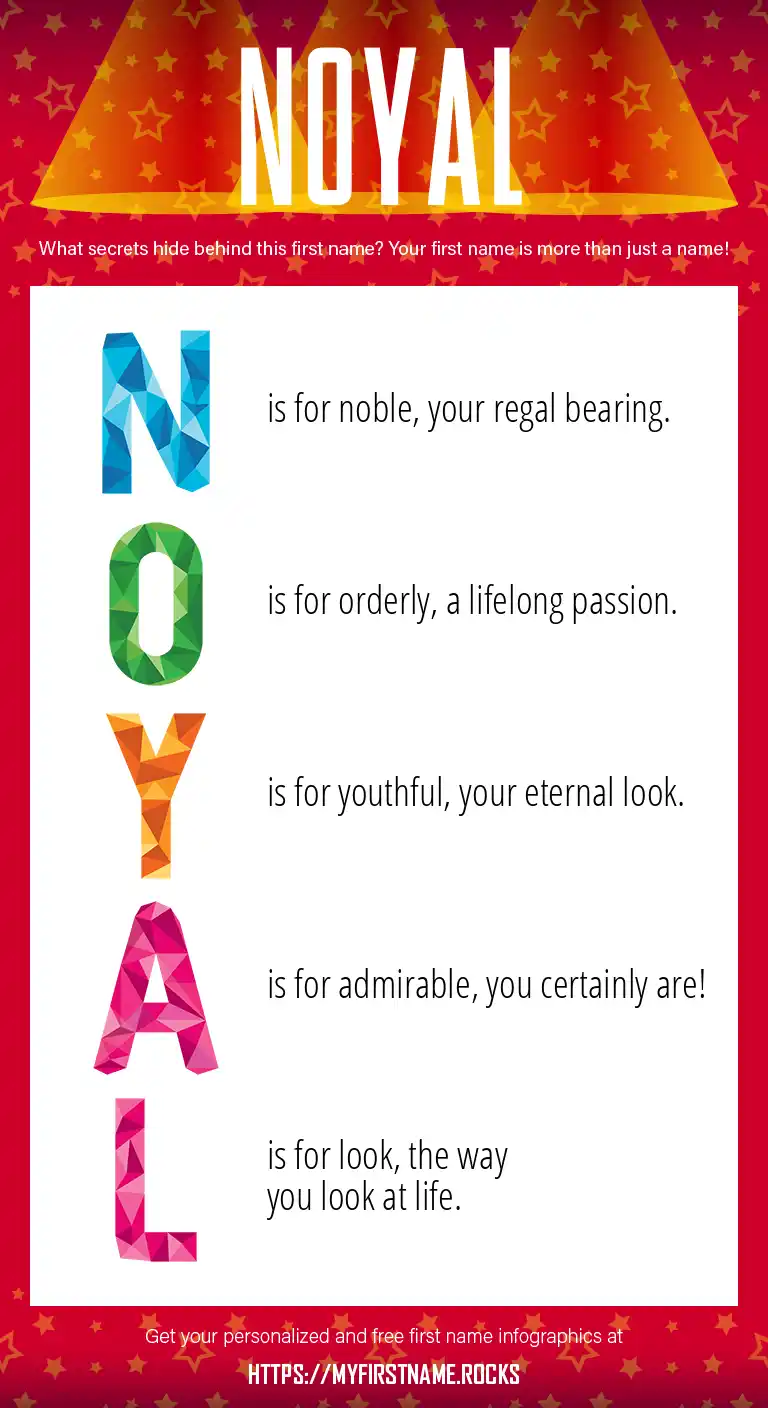 NOYAL

What secrets hide behind this first name? Your first name is more than just a name!

N is for noble, your regal bearing.

O is for orderly, a lifelong passion.

Y is for youthful, your eternal look.

A is for admirable, you certainly are!

L is for look, the way you look at life.

Get your personalized and free first name infographics at

HTTPS://MYFIRSTNAME.ROCKS