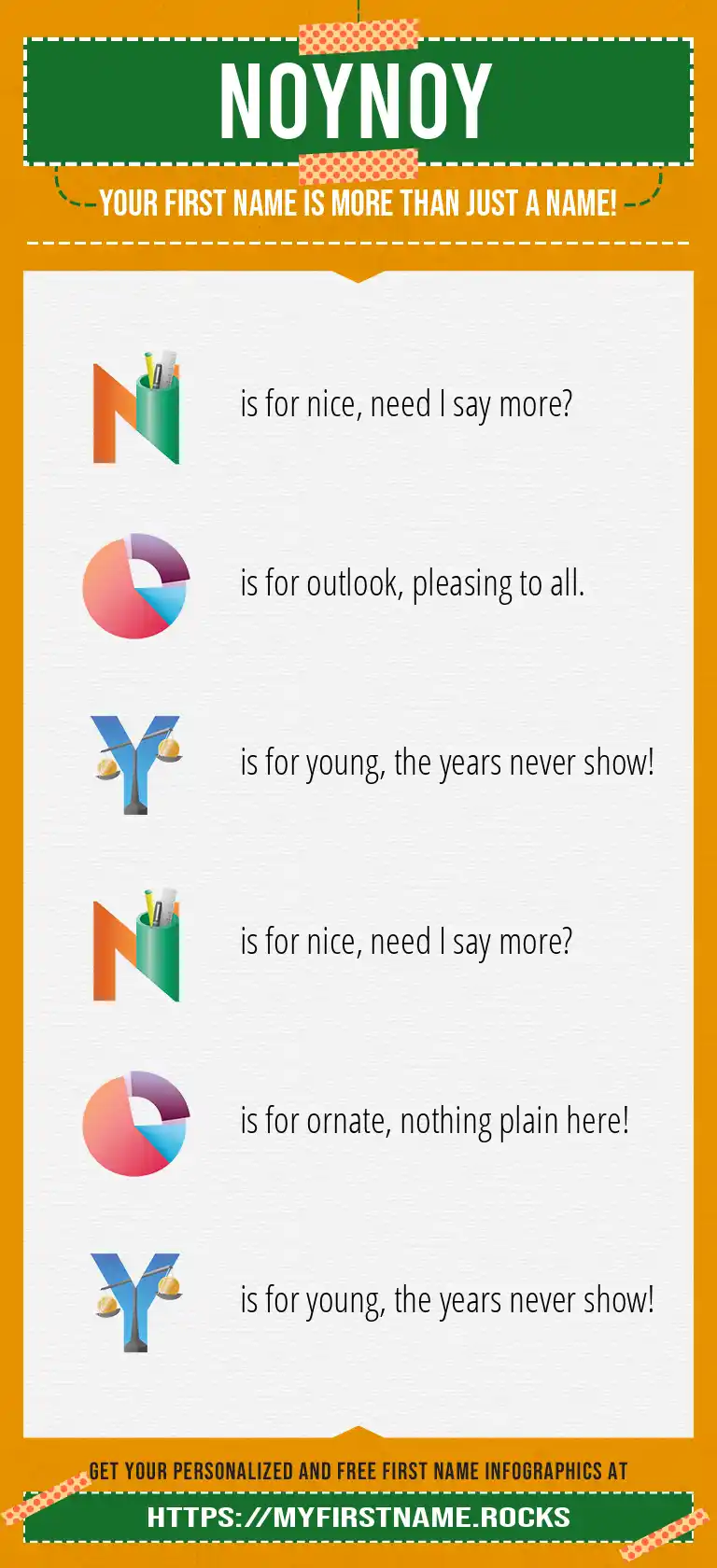 NOYNOY

YOUR FIRST NAME IS MORE THAN JUST A NAME!

N is for nice, need I say more?

O is for outlook, pleasing to all.

Y is for young, the years never show!

N is for nice, need I say more?

O is for ornate, nothing plain here!

Y is for young, the years never show!

GET YOUR PERSONALIZED AND FREE FIRST NAME INFOGRAPHICS AT

HTTPS://MYFIRSTNAME.ROCKS