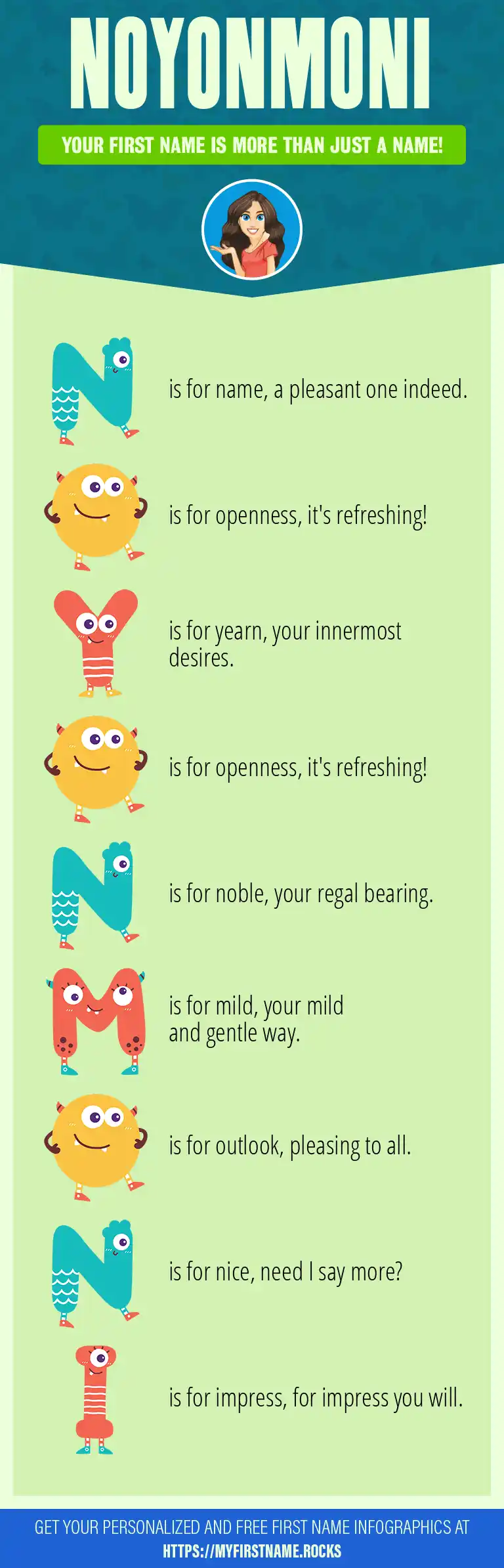 NOYONMONI

YOUR FIRST NAME IS MORE THAN JUST A NAME!

N is for name, a pleasant one indeed.

O is for openness, it's refreshing!

Y is for yearn, your innermost desires.

O is for openness, it's refreshing!

N is for noble, your regal bearing.

M is for mild, your mild and gentle way.

O is for outlook, pleasing to all.

N is for nice, need I say more?

I is for impress, for impress you will.

GET YOUR PERSONALIZED AND FREE FIRST NAME INFOGRAPHICS AT HTTPS://MYFIRSTNAME.ROCKS